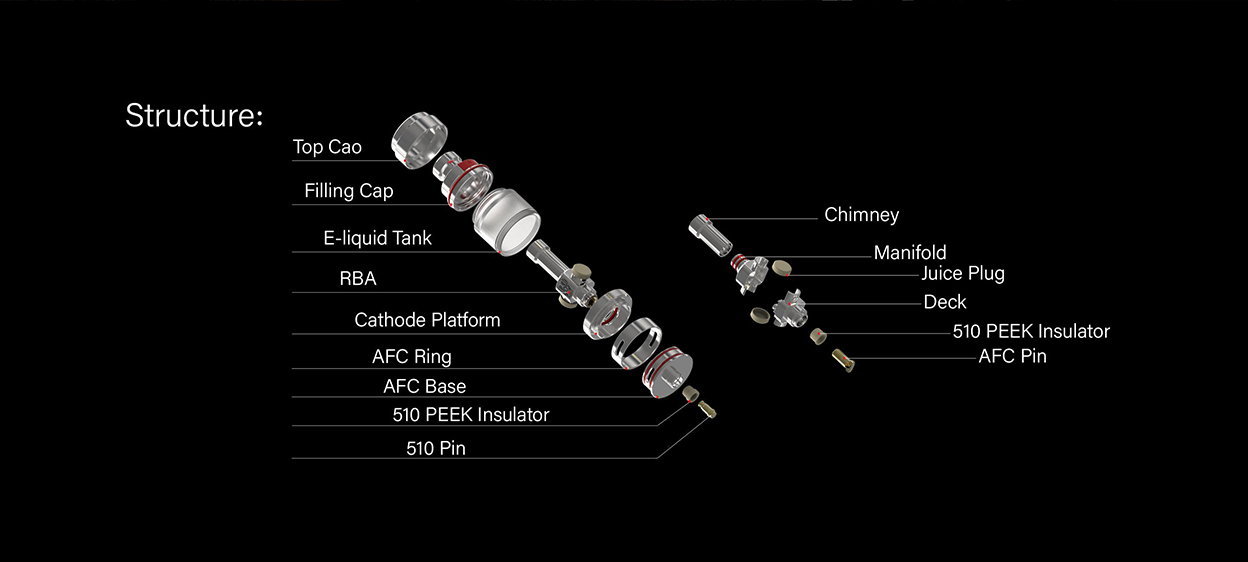 Structure:

Top Cao
Filling Cap
E-liquid Tank
RBA
Cathode Platform
AFC Ring
AFC Base
510 PEEK Insulator
510 Pin

Chimney
Manifold
Juice Plug
Deck
510 PEEK Insulator
AFC Pin