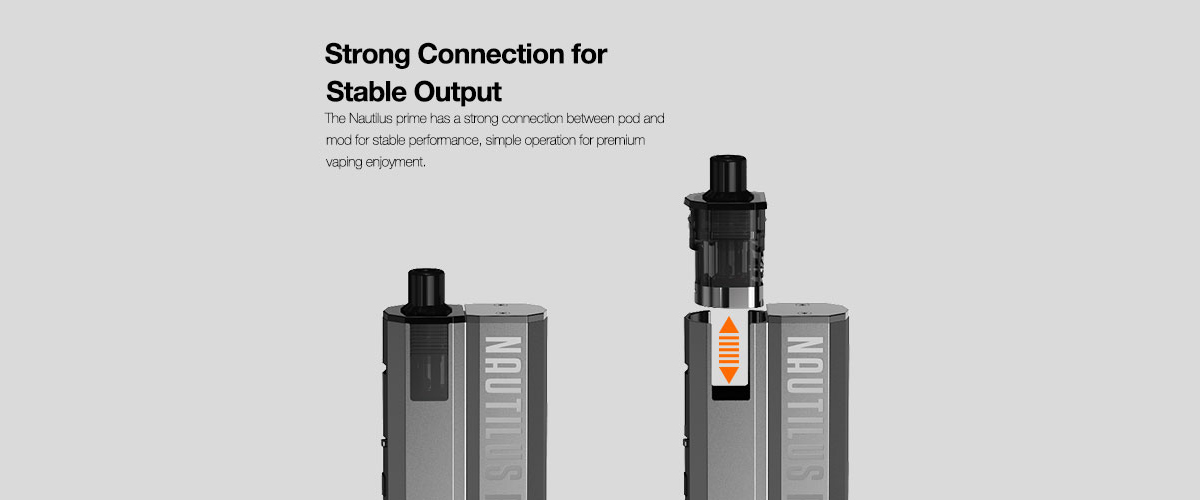 Strong Connection for Stable Output

The Nautilus prime has a strong connection between pod and mod for stable performance, simple operation for premium vaping enjoyment.

NAUTILUS

NAUTILUS