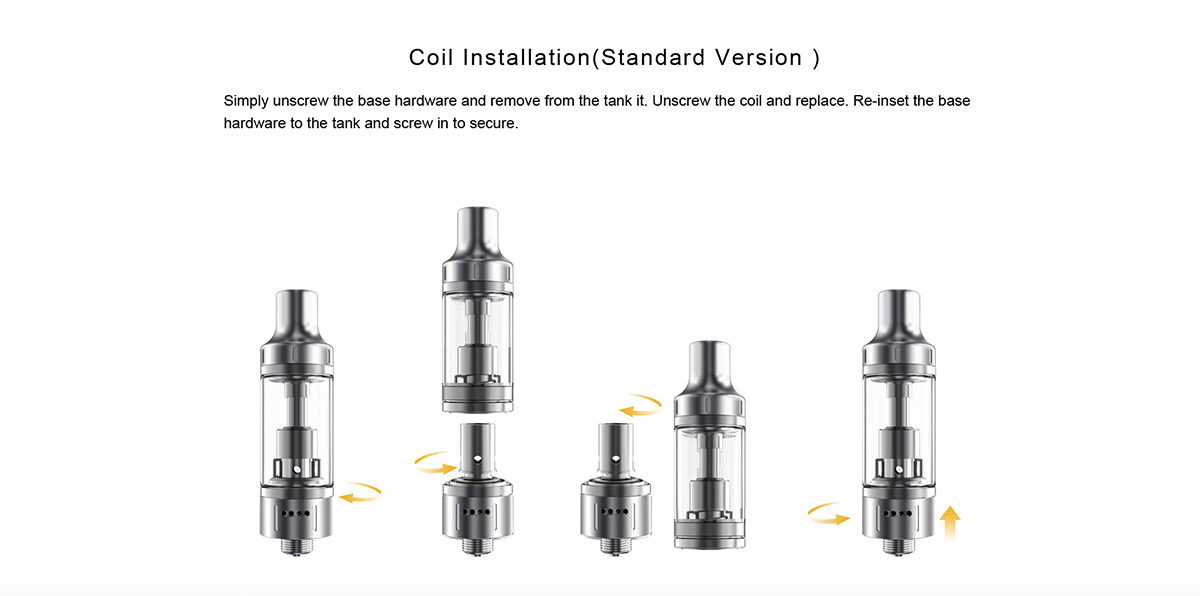 Coil Installation(Standard Version )

Simply unscrew the base hardware and remove from the tank it. Unscrew the coil and replace. Re-inset the base hardware to the tank and screw in to secure.