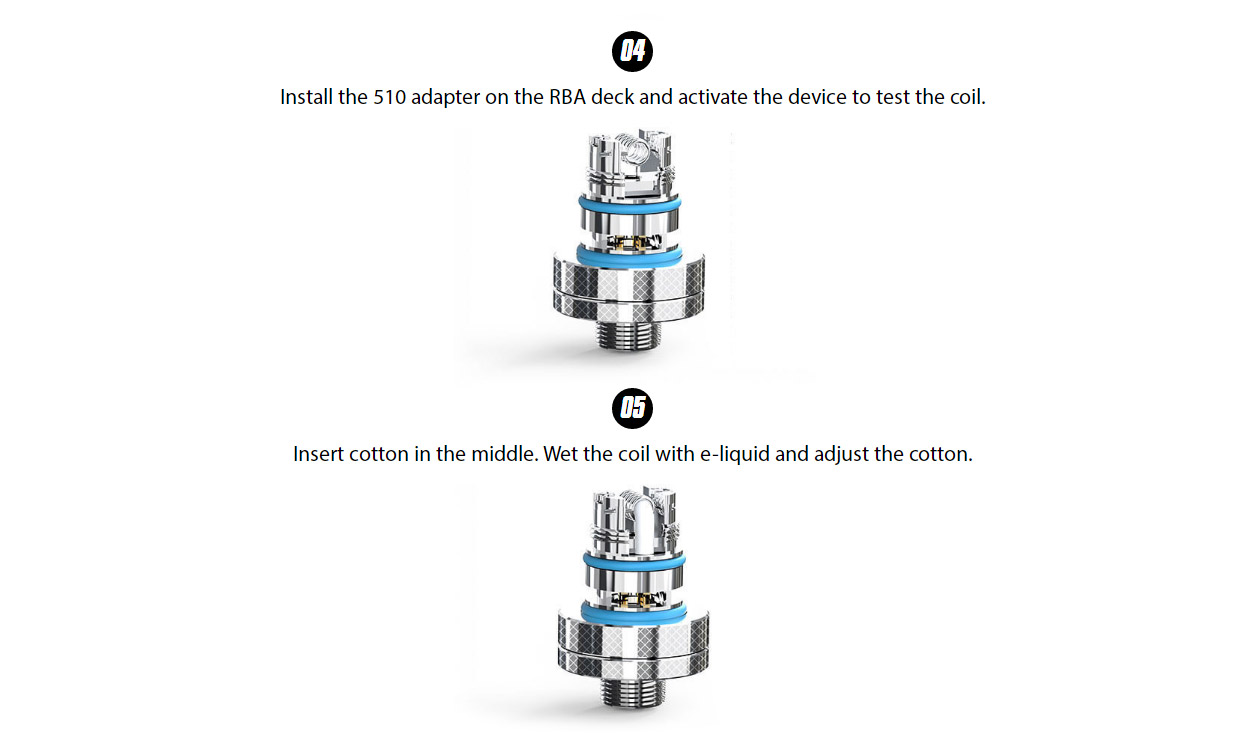 04

Install the 510 adapter on the RBA deck and activate the device to test the coil.

05

Insert cotton in the middle. Wet the coil with e-liquid and adjust the cotton.