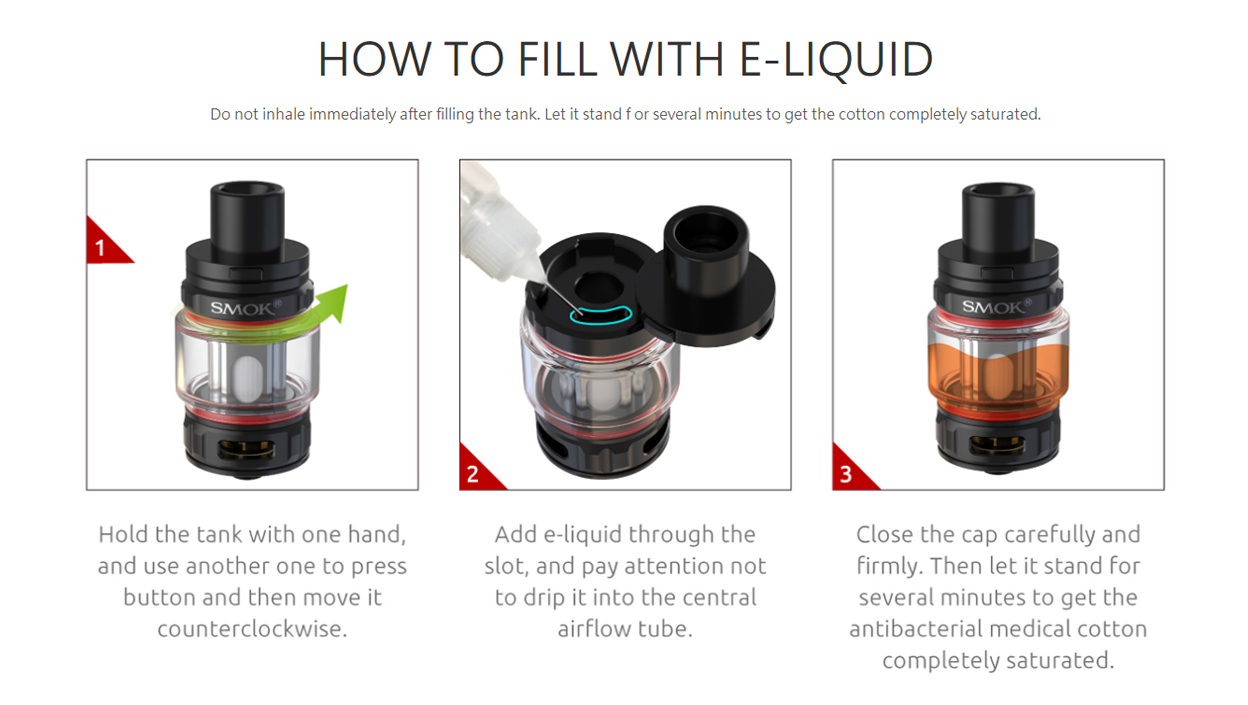 HOW TO FILL WITH E-LIQUID

Do not inhale immediately after filling the tank. Let it stand f or several minutes to get the cotton completely saturated.

1

SMOK®

Hold the tank with one hand, and use another one to press button and then move it counterclockwise.

2

Add e-liquid through the slot, and pay attention not to drip it into the central airflow tube.

3

SMOK®

Close the cap carefully and firmly. Then let it stand for several minutes to get the antibacterial medical cotton completely saturated.