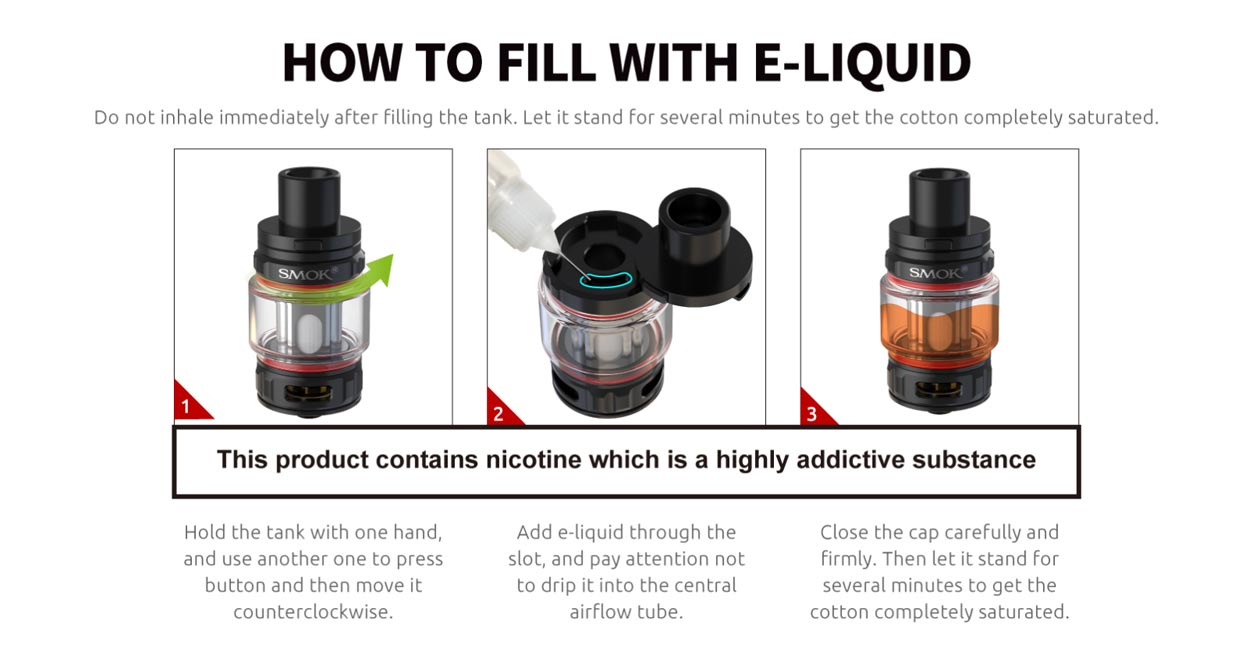 HOW TO FILL WITH E-LIQUID

Do not inhale immediately after filling the tank. Let it stand for several minutes to get the cotton completely saturated.

SMOK

1

2

SMOK

3

This product contains nicotine which is a highly addictive substance

Hold the tank with one hand, and use another one to press button and then move it counterclockwise.

Add e-liquid through the slot, and pay attention not to drip it into the central airflow tube.

Close the cap carefully and firmly. Then let it stand for several minutes to get the cotton completely saturated.