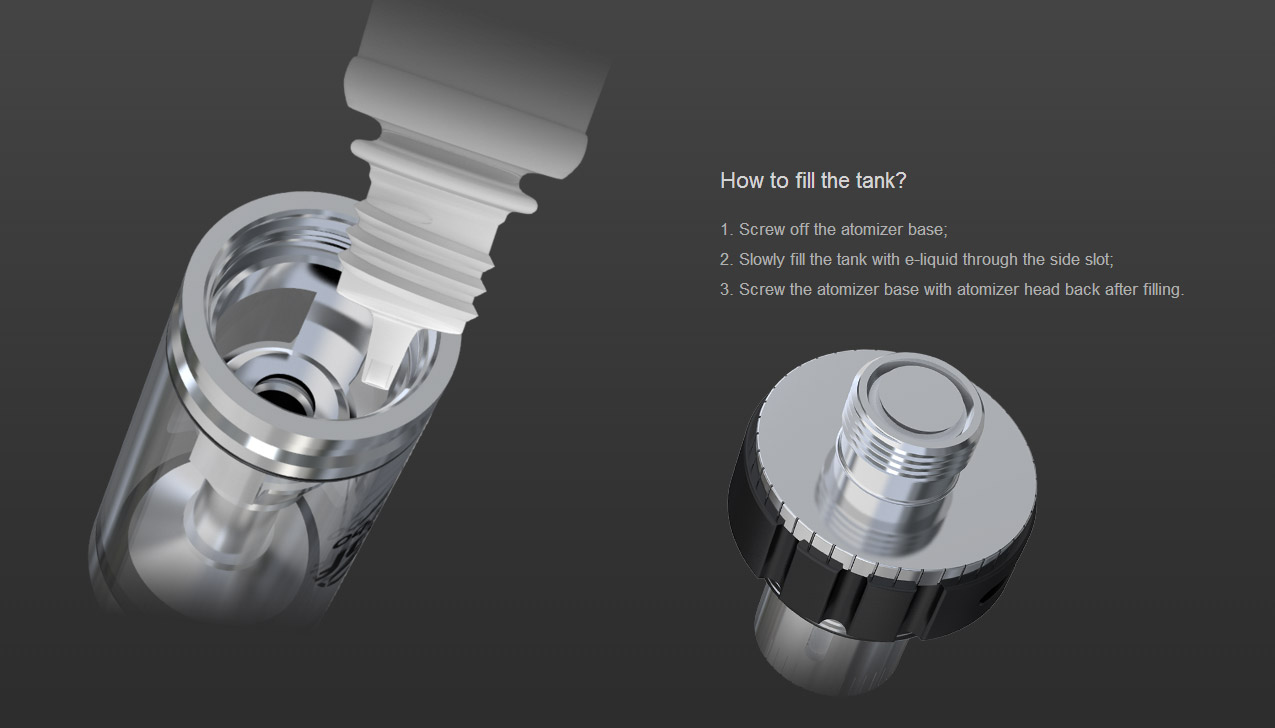 How to fill the tank?

1. Screw off the atomizer base;
2. Slowly fill the tank with e-liquid through the side slot;
3. Screw the atomizer base with atomizer head back after filling.