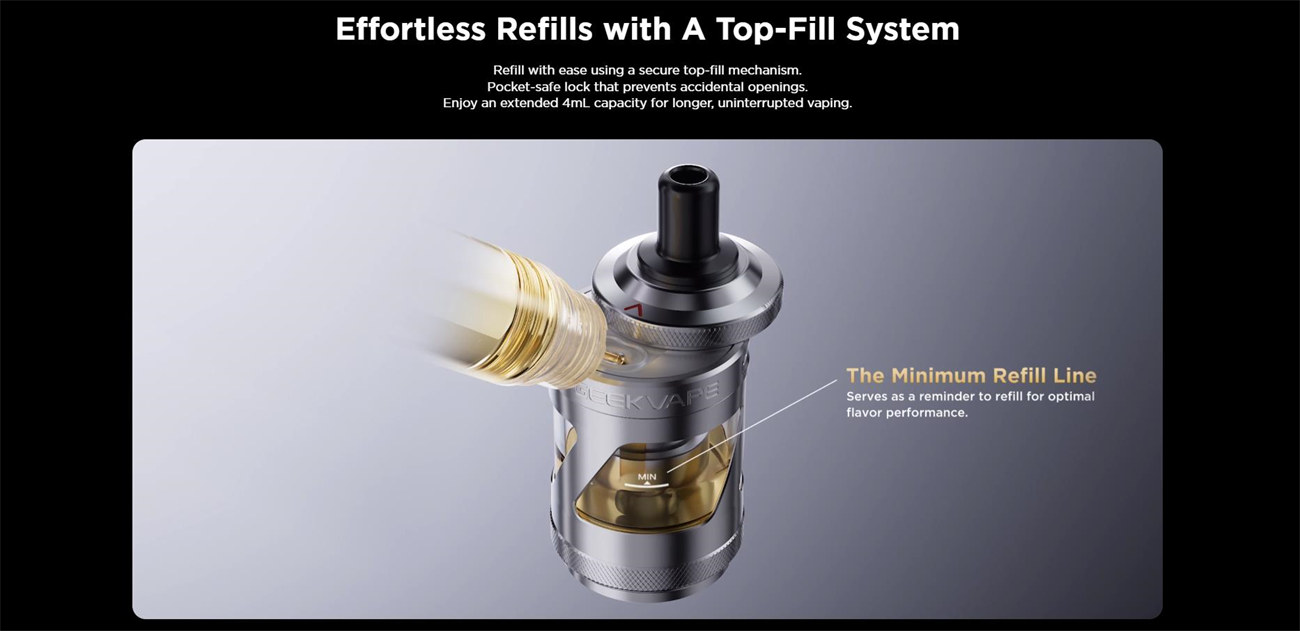 Effortless Refills with A Top-Fill System

Refill with ease using a secure top-fill mechanism.
Pocket-safe lock that prevents accidental openings.
Enjoy an extended 4mL capacity for longer, uninterrupted vaping.

GEEKVAPE

MIN

The Minimum Refill Line
Serves as a reminder to refill for optimal flavor performance.