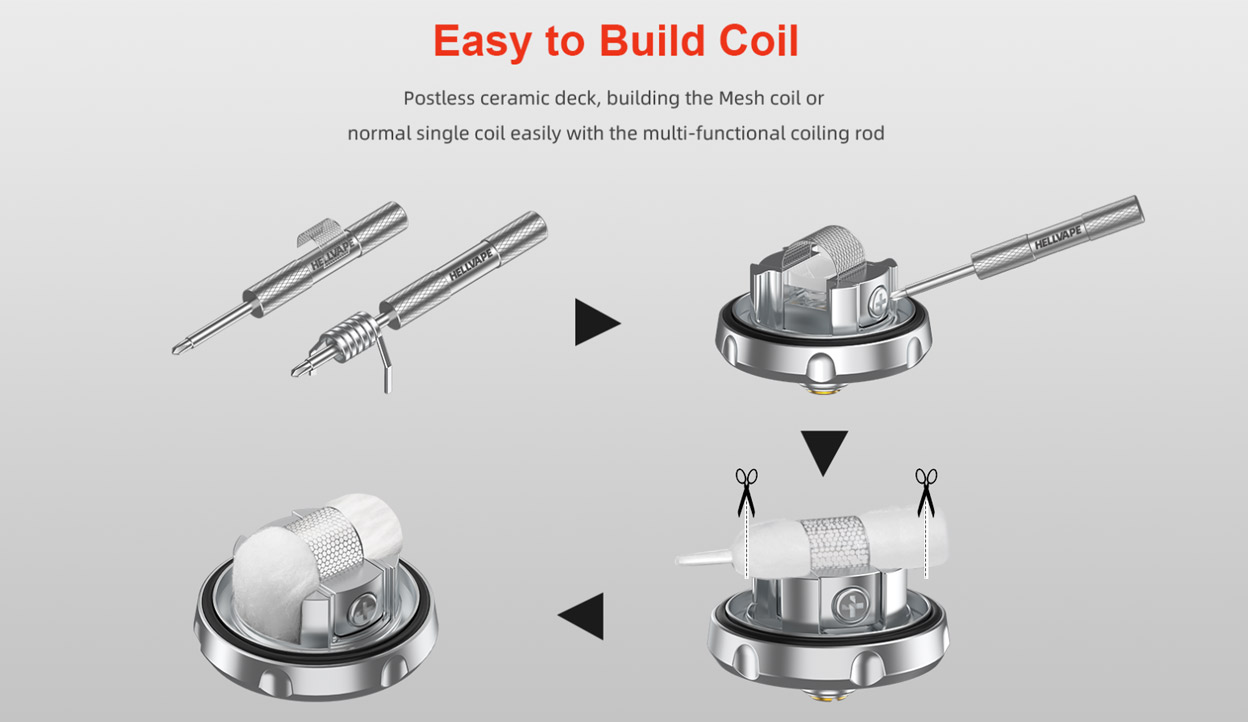 Easy to Build Coil

Postless ceramic deck, building the Mesh coil or normal single coil easily with the multi-functional coiling rod

HELLVAPE

HELLVAPE

HELLVAPE