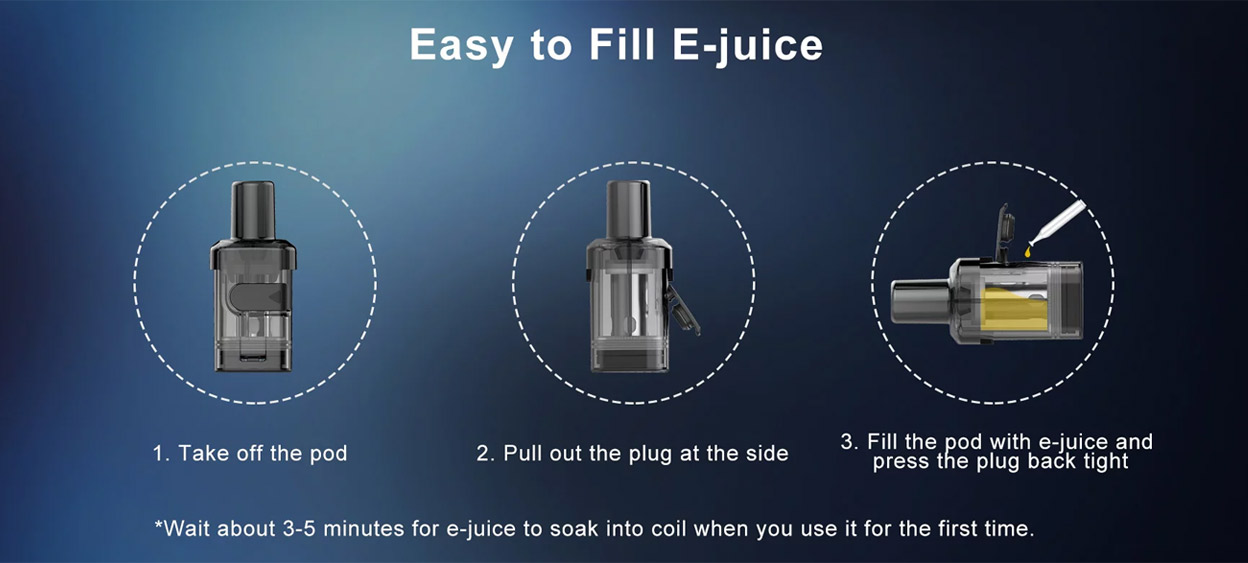 Easy to Fill E-juice

1. Take off the pod

2. Pull out the plug at the side

3. Fill the pod with e-juice and press the plug back tight

*Wait about 3-5 minutes for e-juice to soak into coil when you use it for the first time.