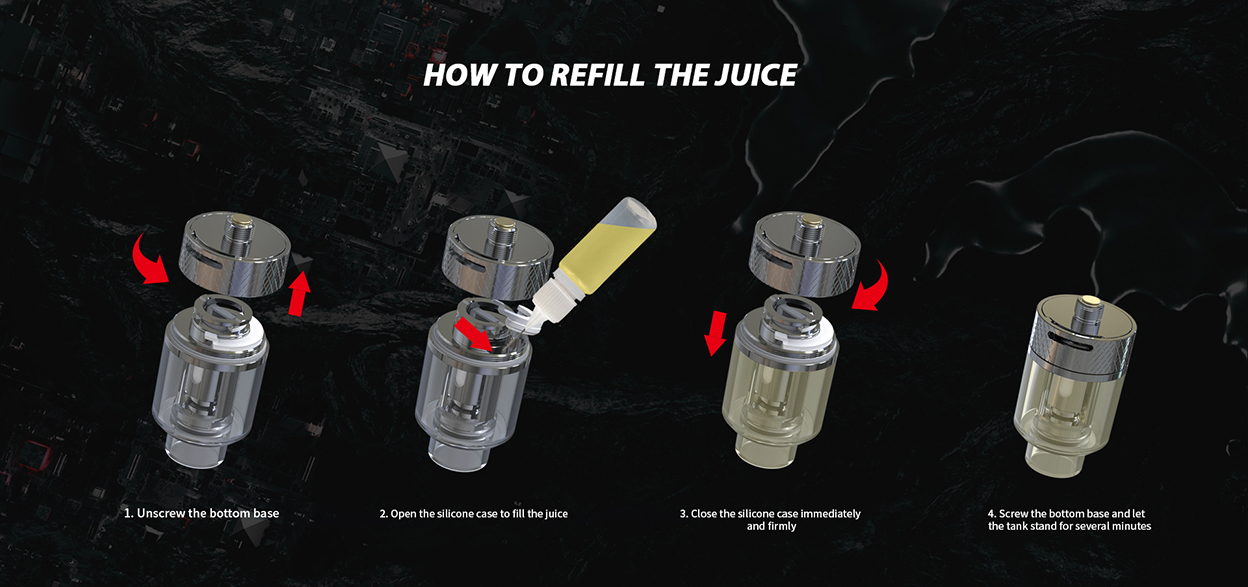 HOW TO REFILL THE JUICE

1. Unscrew the bottom base

2. Open the silicone case to fill the juice

3. Close the silicone case immediately and firmly

4. Screw the bottom base and let the tank stand for several minutes