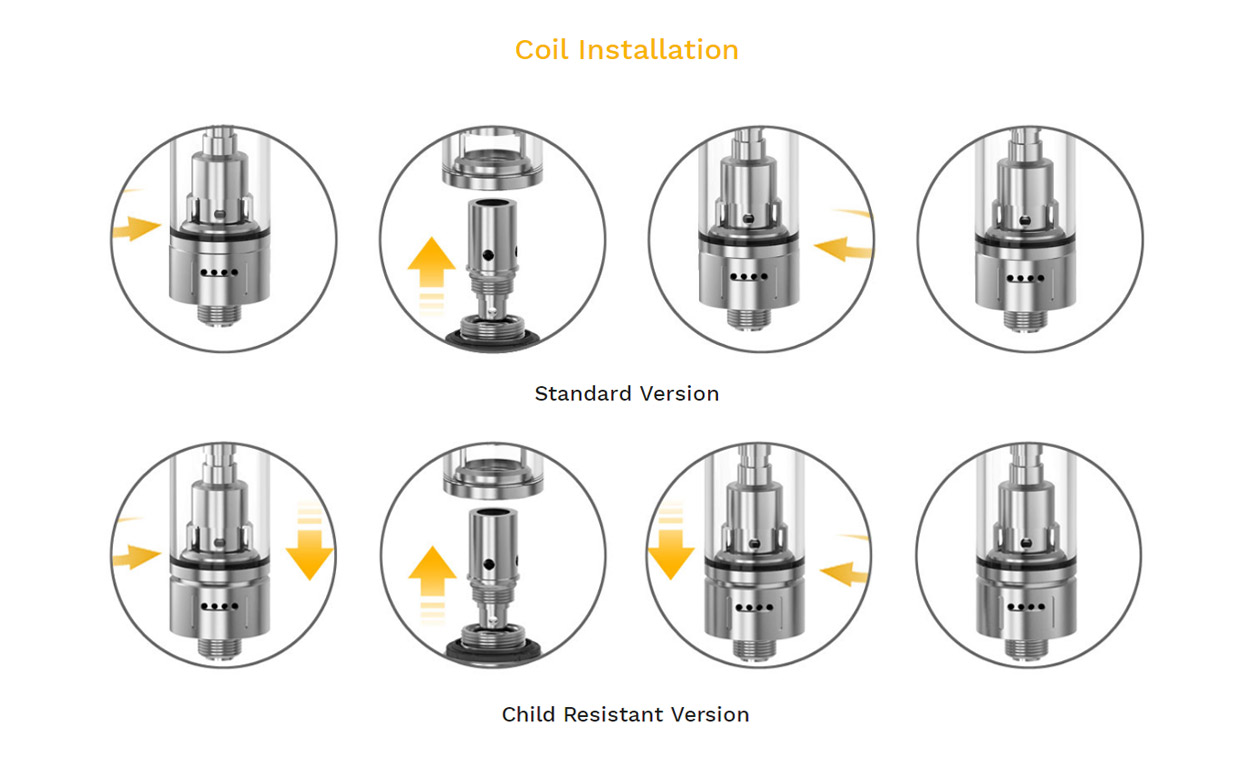 Coil Installation

Standard Version

Child Resistant Version