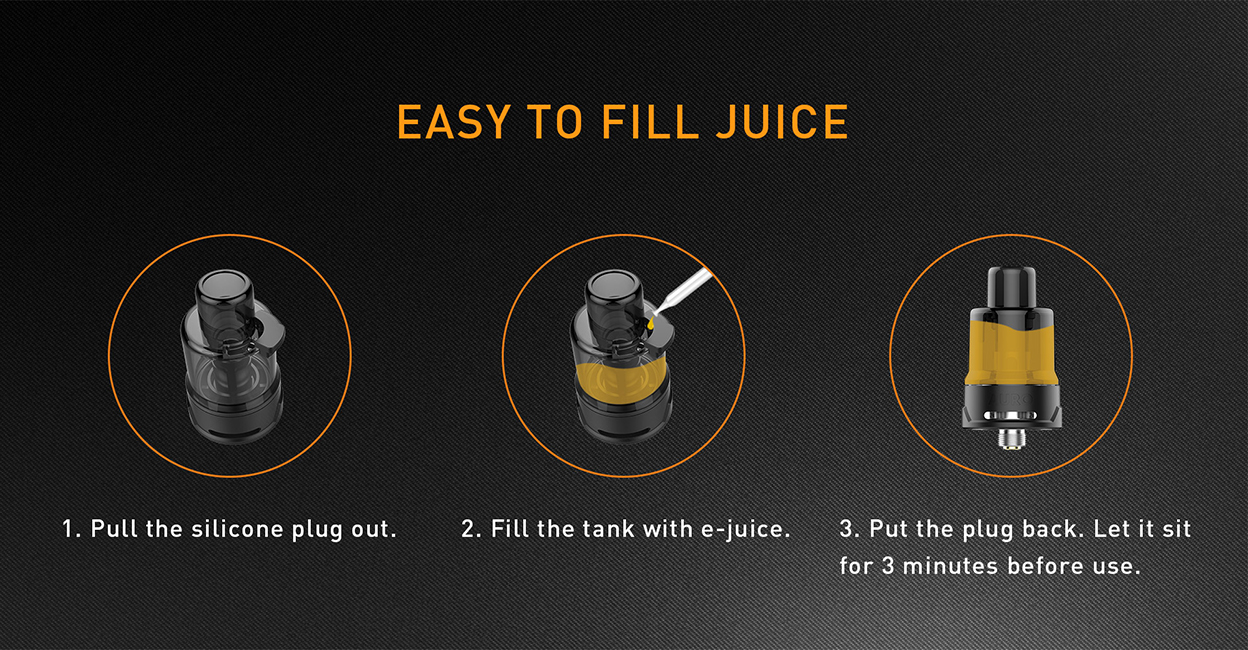 EASY TO FILL JUICE

1. Pull the silicone plug out.

2. Fill the tank with e-juice.

3. Put the plug back. Let it sit for 3 minutes before use.