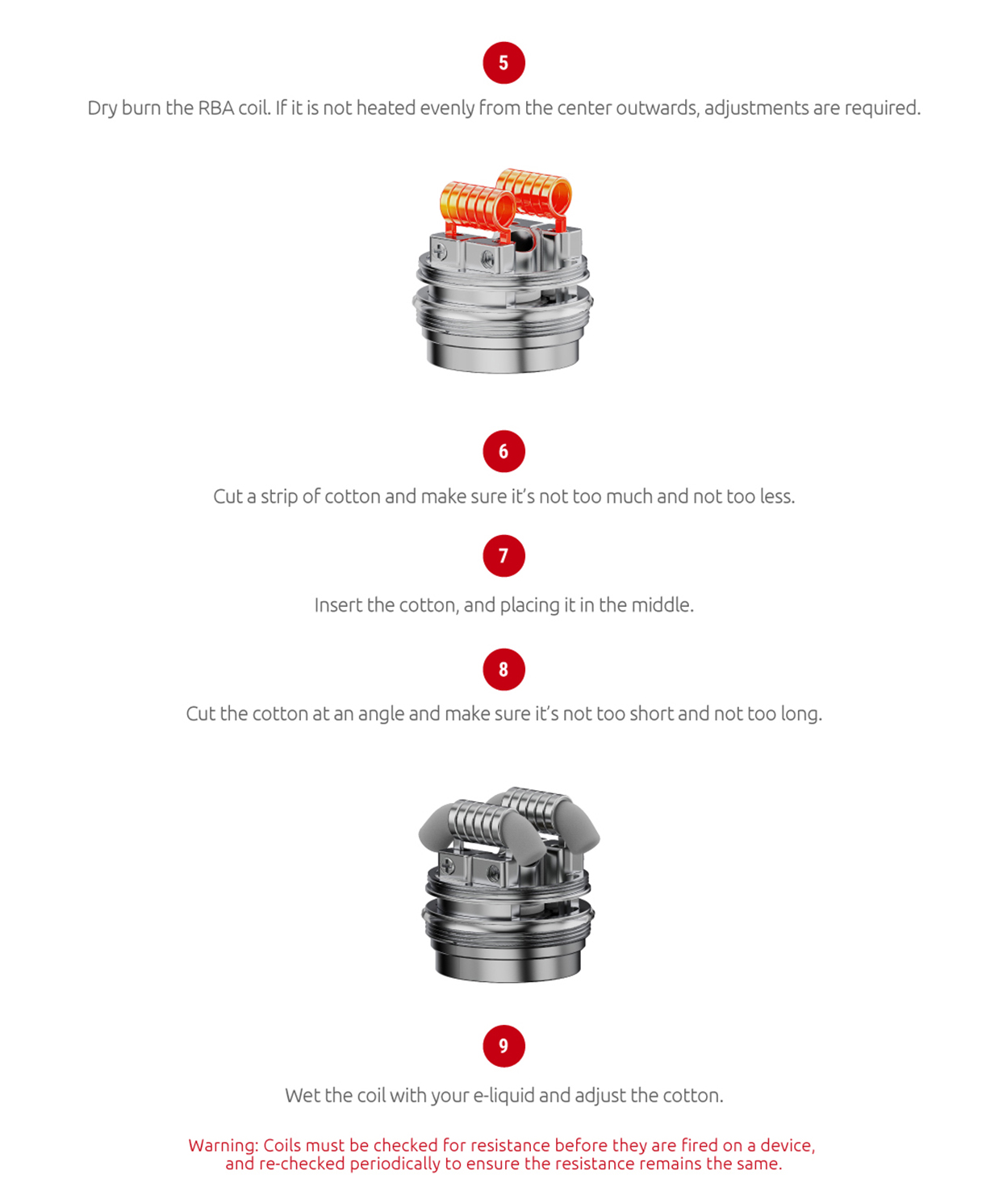 5

Dry burn the RBA coil. If it is not heated evenly from the center outwards, adjustments are required.

6

Cut a strip of cotton and make sure it's not too much and not too less.

7

Insert the cotton, and placing it in the middle.

8

Cut the cotton at an angle and make sure it's not too short and not too long.

9

Wet the coil with your e-liquid and adjust the cotton.

Warning: Coils must be checked for resistance before they are fired on a device, and re-checked periodically to ensure the resistance remains the same.