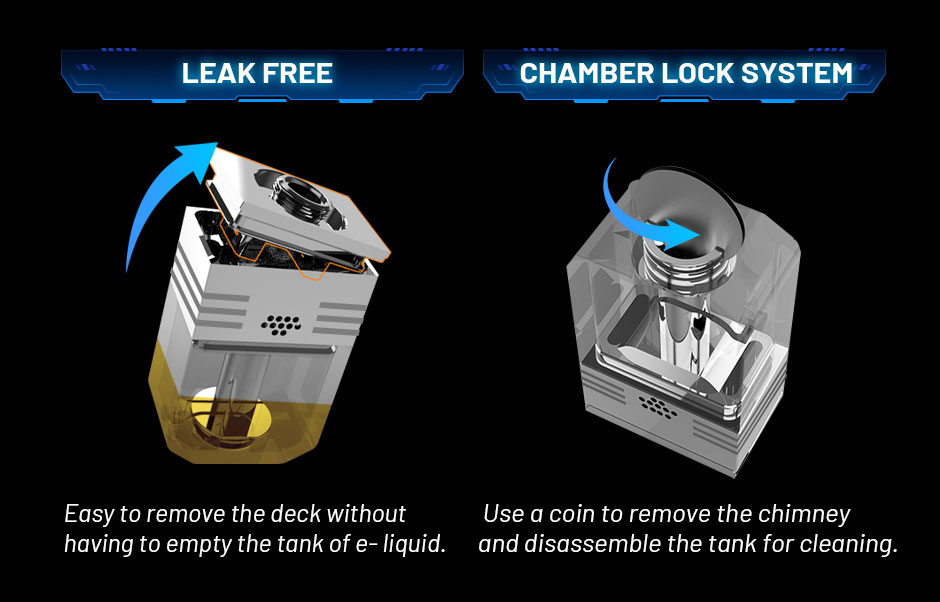 LEAK FREE

Easy to remove the deck without having to empty the tank of e- liquid.

CHAMBER LOCK SYSTEM

Use a coin to remove the chimney and disassemble the tank for cleaning.