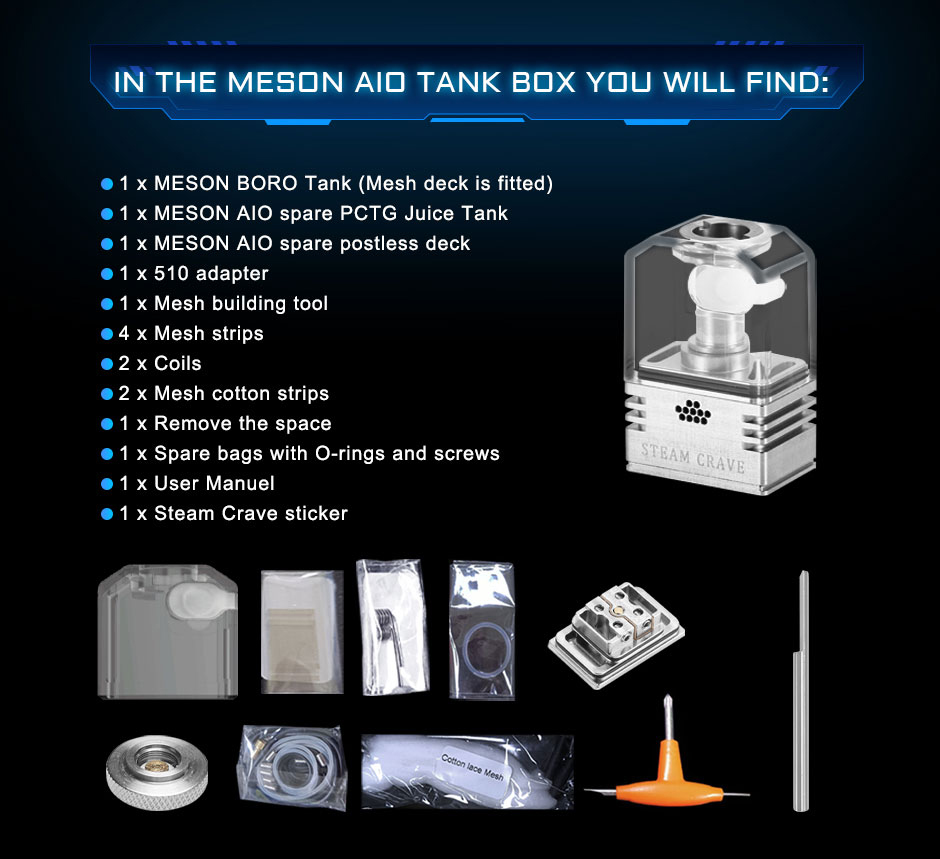 IN THE MESON AIO TANK BOX YOU WILL FIND:

1 x MESON BORO Tank (Mesh deck is fitted)
1 x MESON AIO spare PCTG Juice Tank
1 x MESON AIO spare postless deck
1 x 510 adapter
1 x Mesh building tool
4 x Mesh strips
2 x Coils
2 x Mesh cotton strips
1 x Remove the space
1 x Spare bags with O-rings and screws
1 x User Manuel
1 x Steam Crave sticker

STEAM CRAVE

Cotton lace Mesh