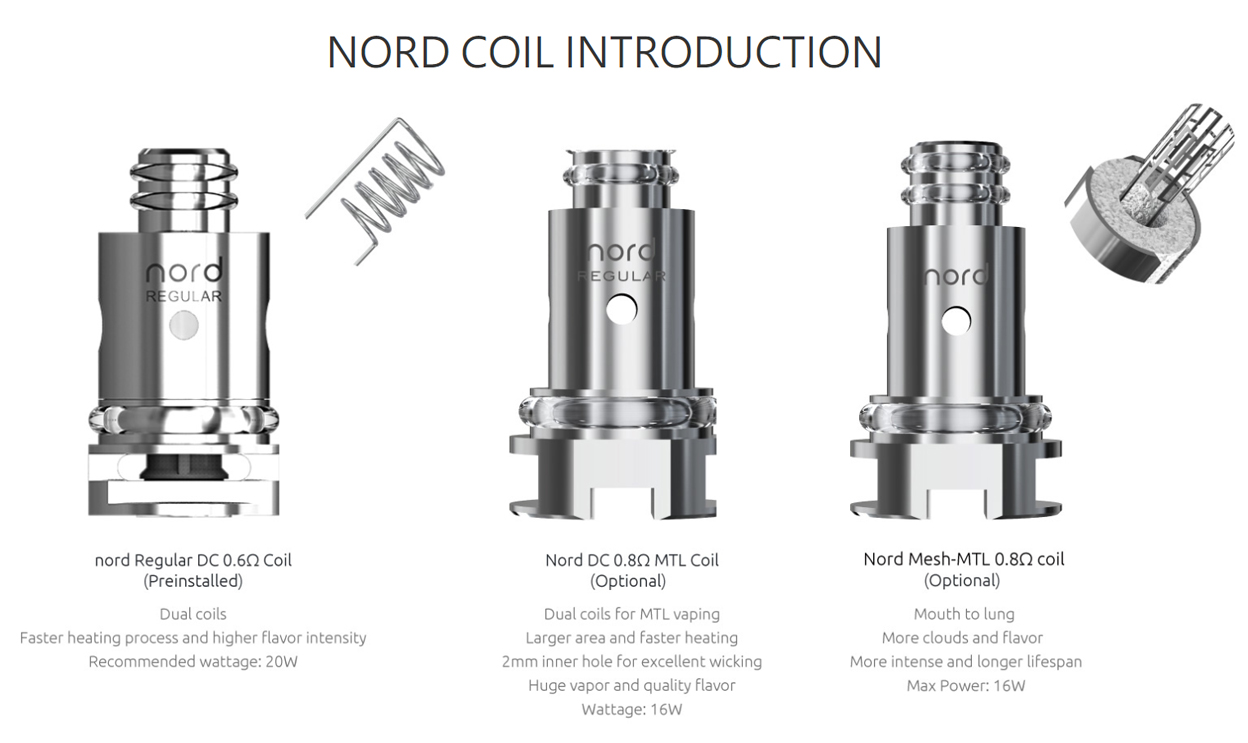 NORD COIL INTRODUCTION

nord
REGULAR

nord
REGULAR

nord

nord Regular DC 0.6Ω Coil
(Preinstalled)

Dual coils
Faster heating process and higher flavor intensity
Recommended wattage: 20W

Nord DC 0.8Ω MTL Coil
(Optional)

Dual coils for MTL vaping
Larger area and faster heating
2mm inner hole for excellent wicking
Huge vapor and quality flavor
Wattage: 16W

Nord Mesh-MTL 0.8Ω coil
(Optional)

Mouth to lung
More clouds and flavor
More intense and longer lifespan
Max Power: 16W