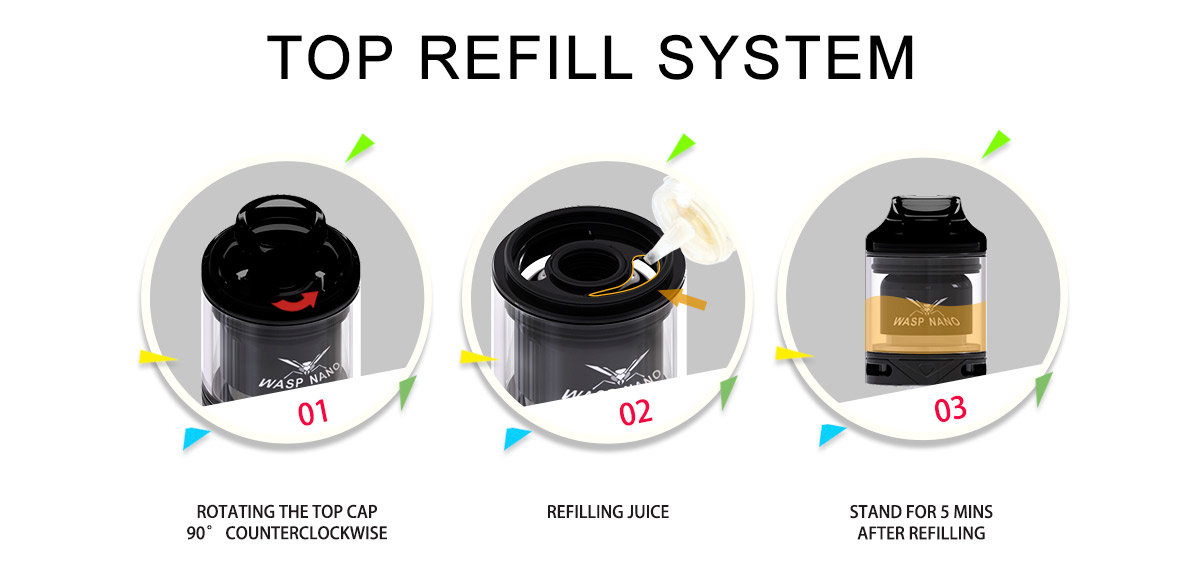 TOP REFILL SYSTEM

WASP NANO

01

WASP NANO

02

WASP NANO

03

ROTATING THE TOP CAP
90° COUNTERCLOCKWISE

REFILLING JUICE

STAND FOR 5 MINS
AFTER REFILLING