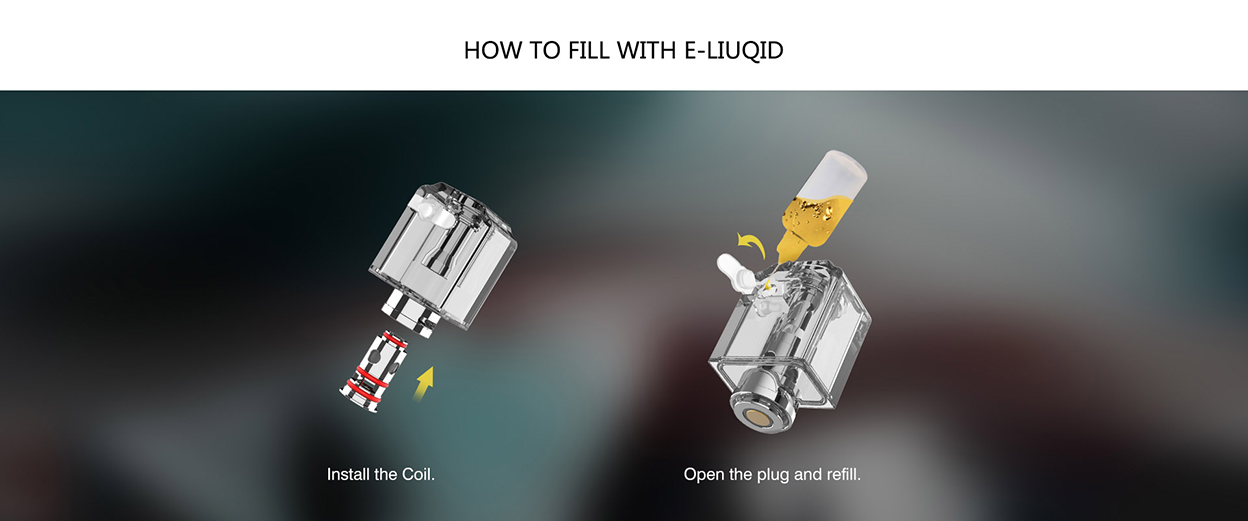 HOW TO FILL WITH E-LIUQID

Install the Coil.

Open the plug and refill.