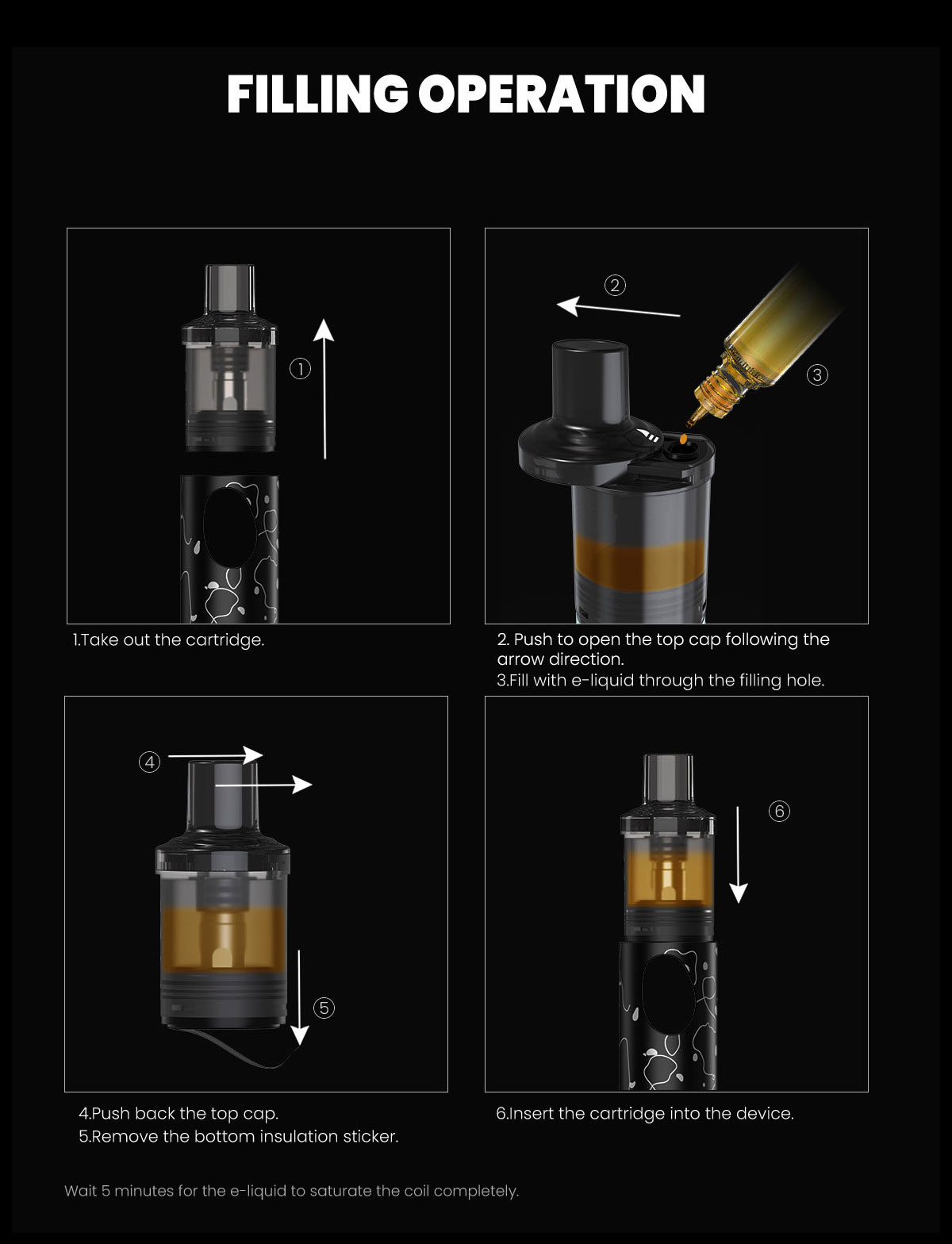 FILLING OPERATION

①

1.Take out the cartridge.

②

③

2. Push to open the top cap following the arrow direction.
3.Fill with e-liquid through the filling hole.

④

⑤

4.Push back the top cap.
5.Remove the bottom insulation sticker.

⑥

6.Insert the cartridge into the device.

Wait 5 minutes for the e-liquid to saturate the coil completely.