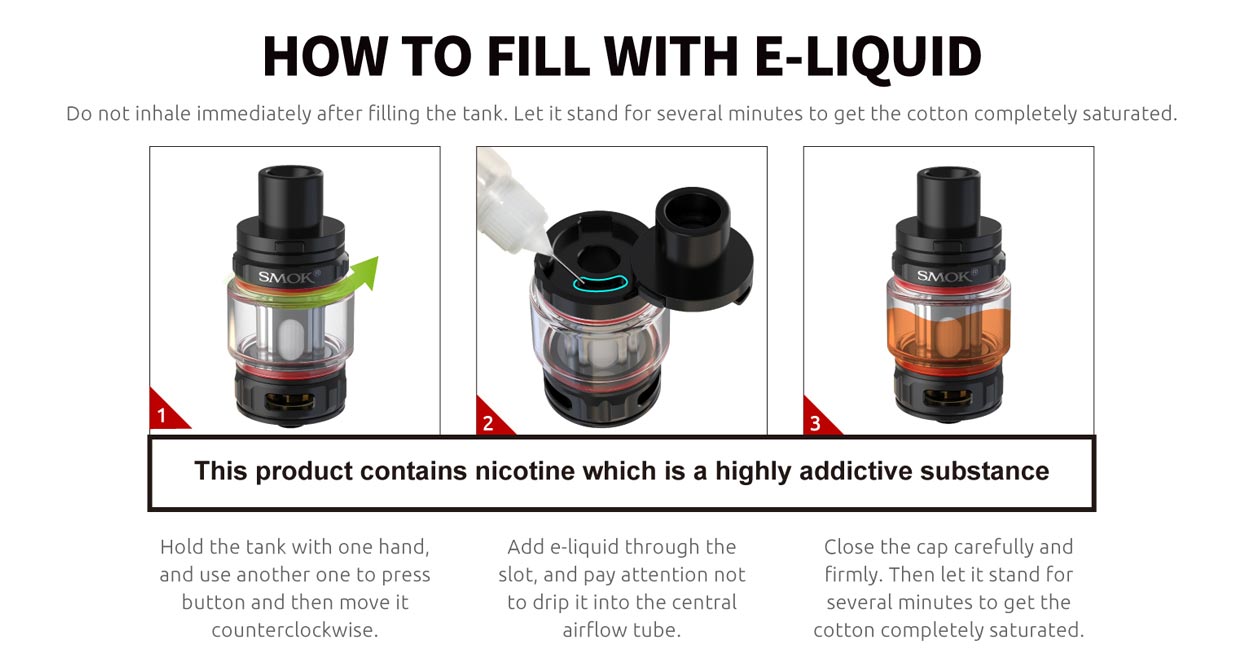 HOW TO FILL WITH E-LIQUID

Do not inhale immediately after filling the tank. Let it stand for several minutes to get the cotton completely saturated.

SMOK®

1

2

SMOK®

3

This product contains nicotine which is a highly addictive substance

Hold the tank with one hand, and use another one to press button and then move it counterclockwise.

Add e-liquid through the slot, and pay attention not to drip it into the central airflow tube.

Close the cap carefully and firmly. Then let it stand for several minutes to get the cotton completely saturated.