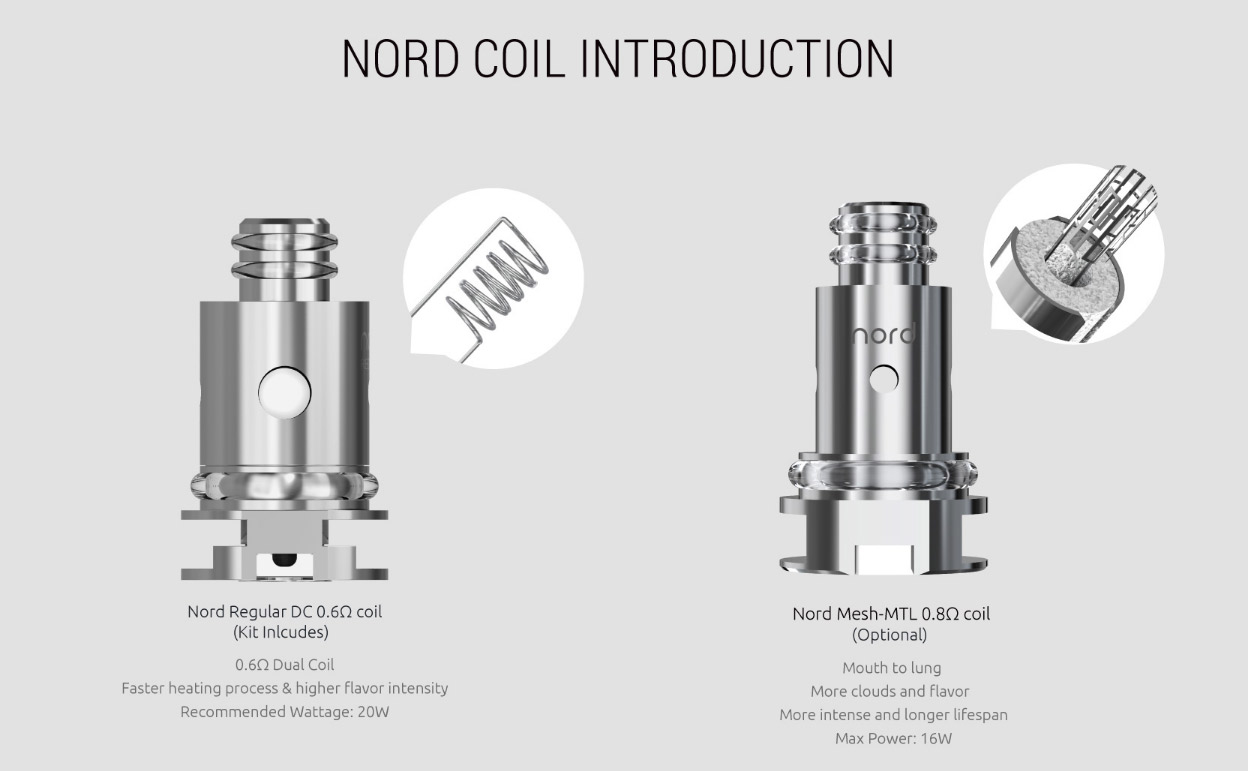 NORD COIL INTRODUCTION

Nord Regular DC 0.6Ω coil
(Kit Inlcudes)

0.6Ω Dual Coil
Faster heating process & higher flavor intensity
Recommended Wattage: 20W

nord

Nord Mesh-MTL 0.8Ω coil
(Optional)

Mouth to lung
More clouds and flavor
More intense and longer lifespan
Max Power: 16W