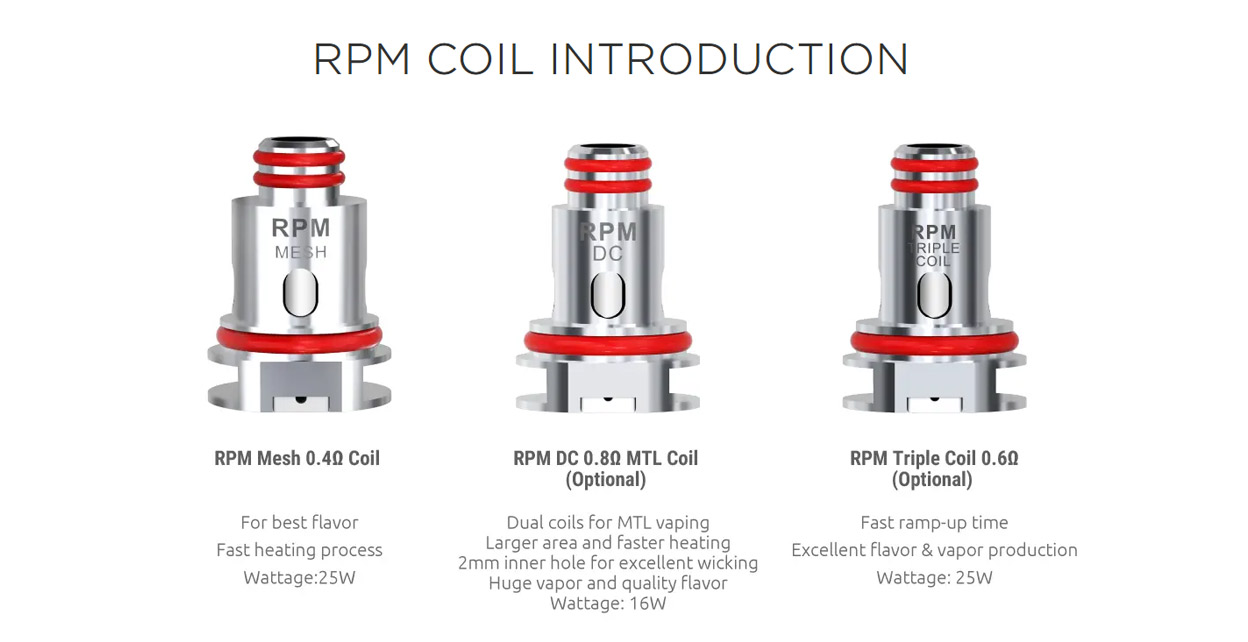 RPM COIL INTRODUCTION

RPM
MESH

RPM
DC

RPM
TRIPLE
COIL

RPM Mesh 0.4Ω Coil

For best flavor
Fast heating process
Wattage:25W

RPM DC 0.8Ω MTL Coil
(Optional)

Dual coils for MTL vaping
Larger area and faster heating
2mm inner hole for excellent wicking
Huge vapor and quality flavor
Wattage: 16W

RPM Triple Coil 0.6Ω
(Optional)

Fast ramp-up time
Excellent flavor & vapor production
Wattage: 25W