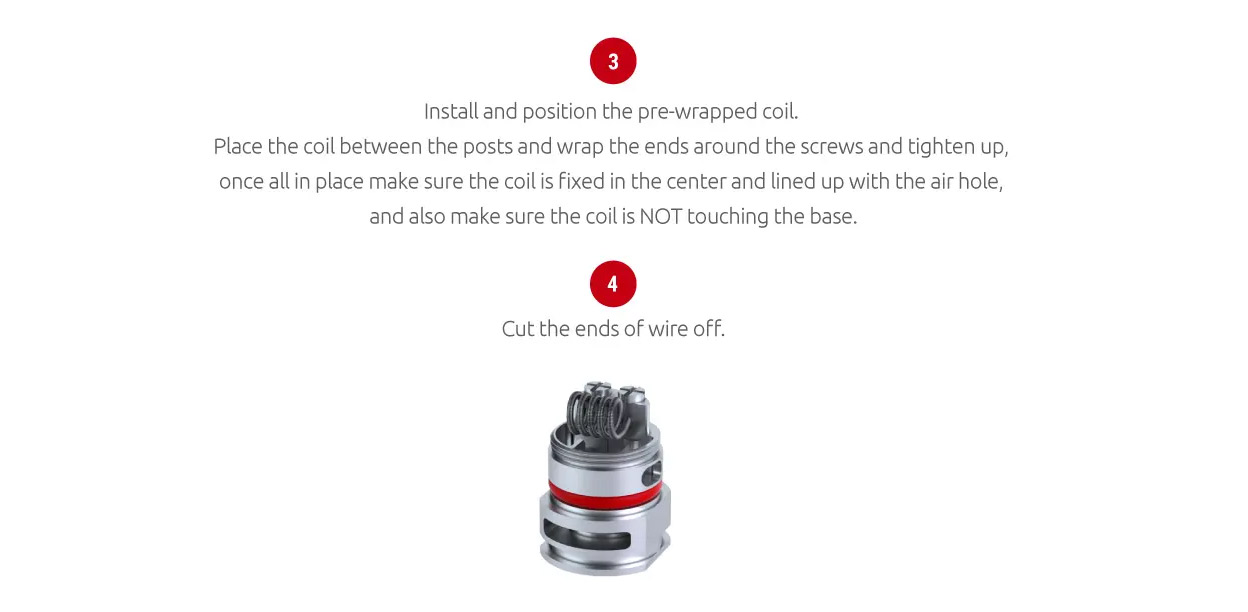 3

Install and position the pre-wrapped coil.
Place the coil between the posts and wrap the ends around the screws and tighten up, once all in place make sure the coil is fixed in the center and lined up with the air hole, and also make sure the coil is NOT touching the base.

4

Cut the ends of wire off.