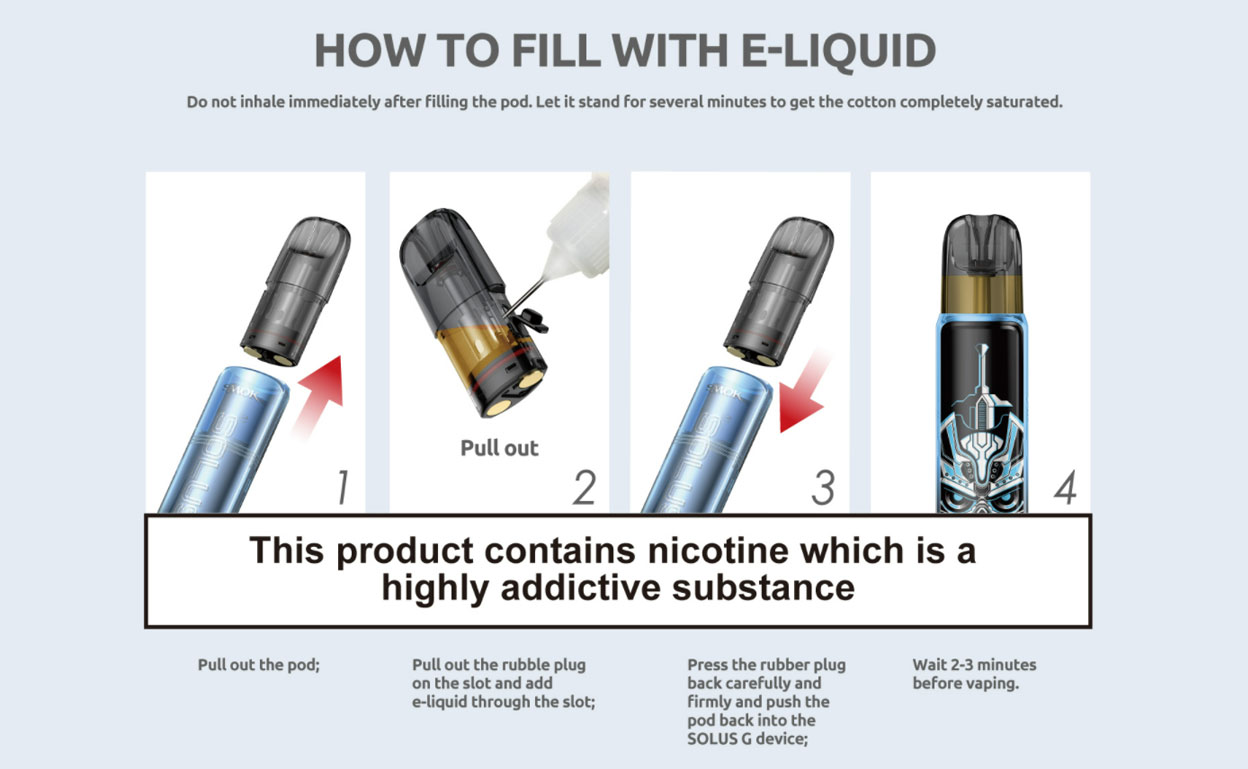 HOW TO FILL WITH E-LIQUID

Do not inhale immediately after filling the pod. Let it stand for several minutes to get the cotton completely saturated.

SMOK

1

Pull out

2

SMOK

3

4

This product contains nicotine which is a highly addictive substance

Pull out the pod;

Pull out the rubble plug on the slot and add e-liquid through the slot;

Press the rubber plug back carefully and firmly and push the pod back into the SOLUS G device;

Wait 2-3 minutes before vaping.