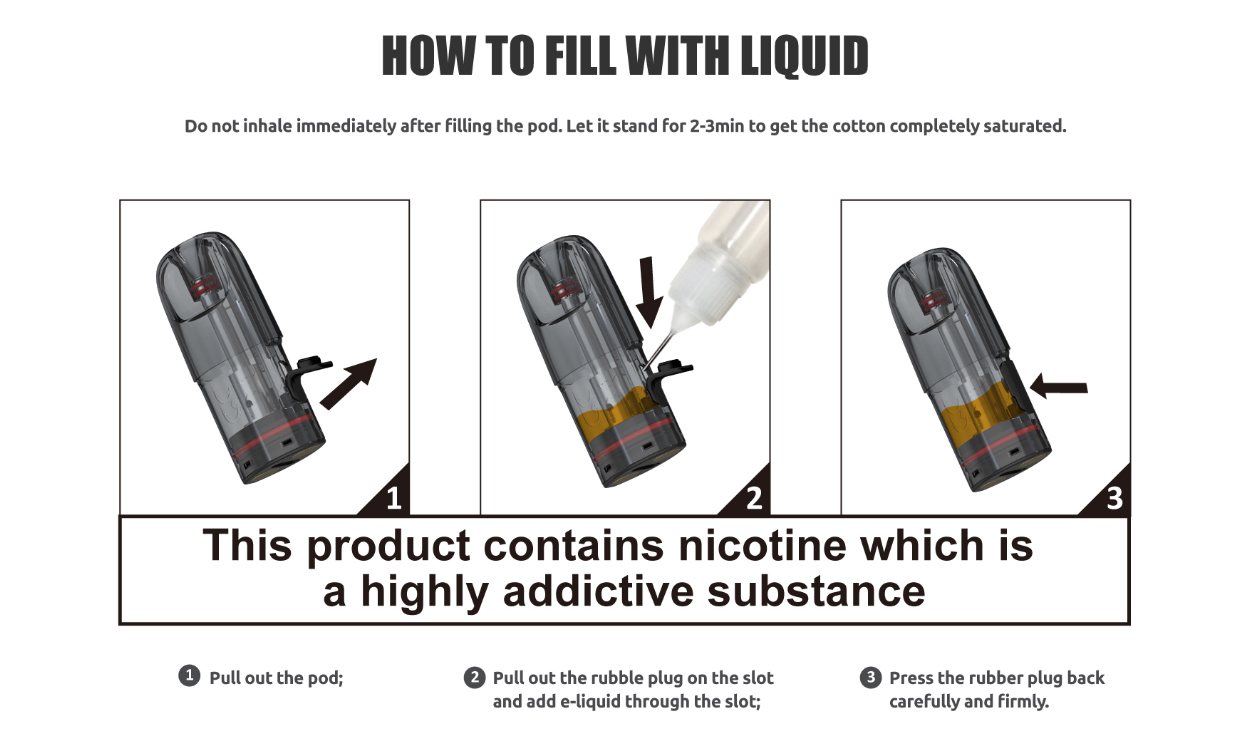 HOW TO FILL WITH LIQUID

Do not inhale immediately after filling the pod. Let it stand for 2-3min to get the cotton completely saturated.

1

2

3

This product contains nicotine which is a highly addictive substance

1 Pull out the pod;

2 Pull out the rubble plug on the slot and add e-liquid through the slot;

3 Press the rubber plug back carefully and firmly.