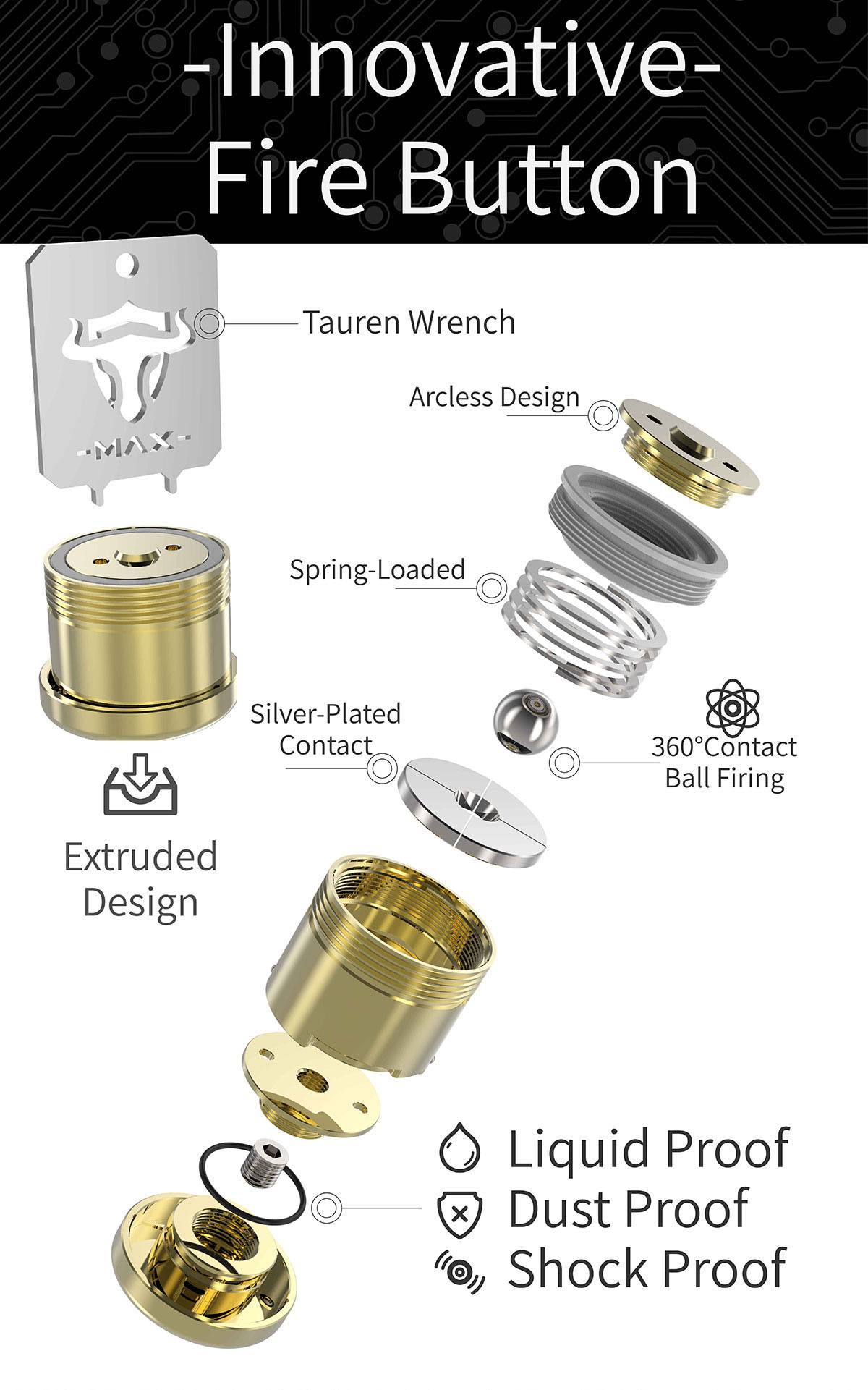 -Innovative-
Fire Button

-MAX-

Tauren Wrench

Arcless Design

Spring-Loaded

Silver-Plated Contact

360°Contact Ball Firing

Extruded Design

Liquid Proof
Dust Proof
Shock Proof