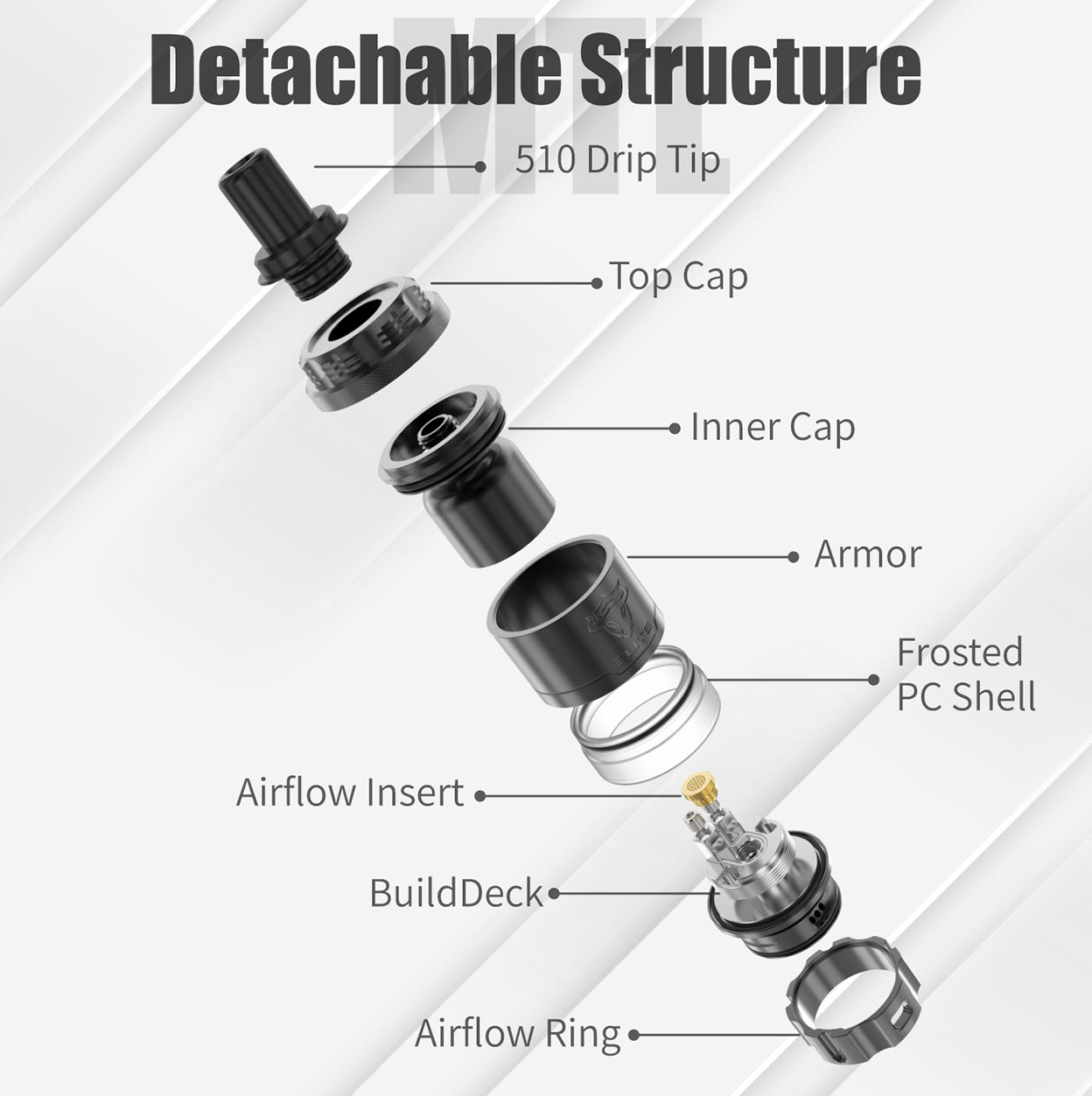 Detachable Structure

MTL

510 Drip Tip

Top Cap

Inner Cap

Armor

Frosted PC Shell

Airflow Insert

BuildDeck

Airflow Ring