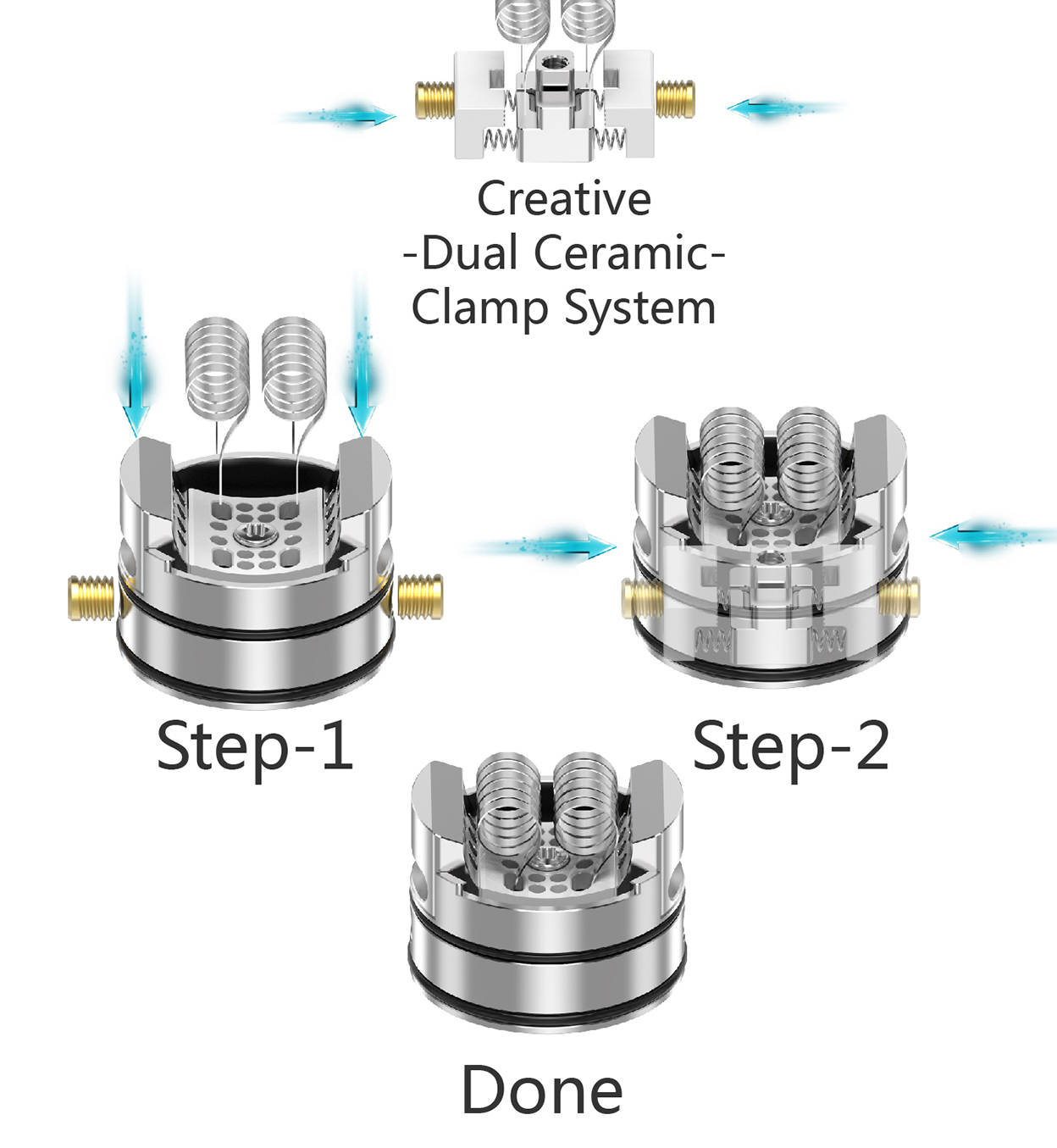 Creative
-Dual Ceramic-
Clamp System

Step-1

Step-2

Done