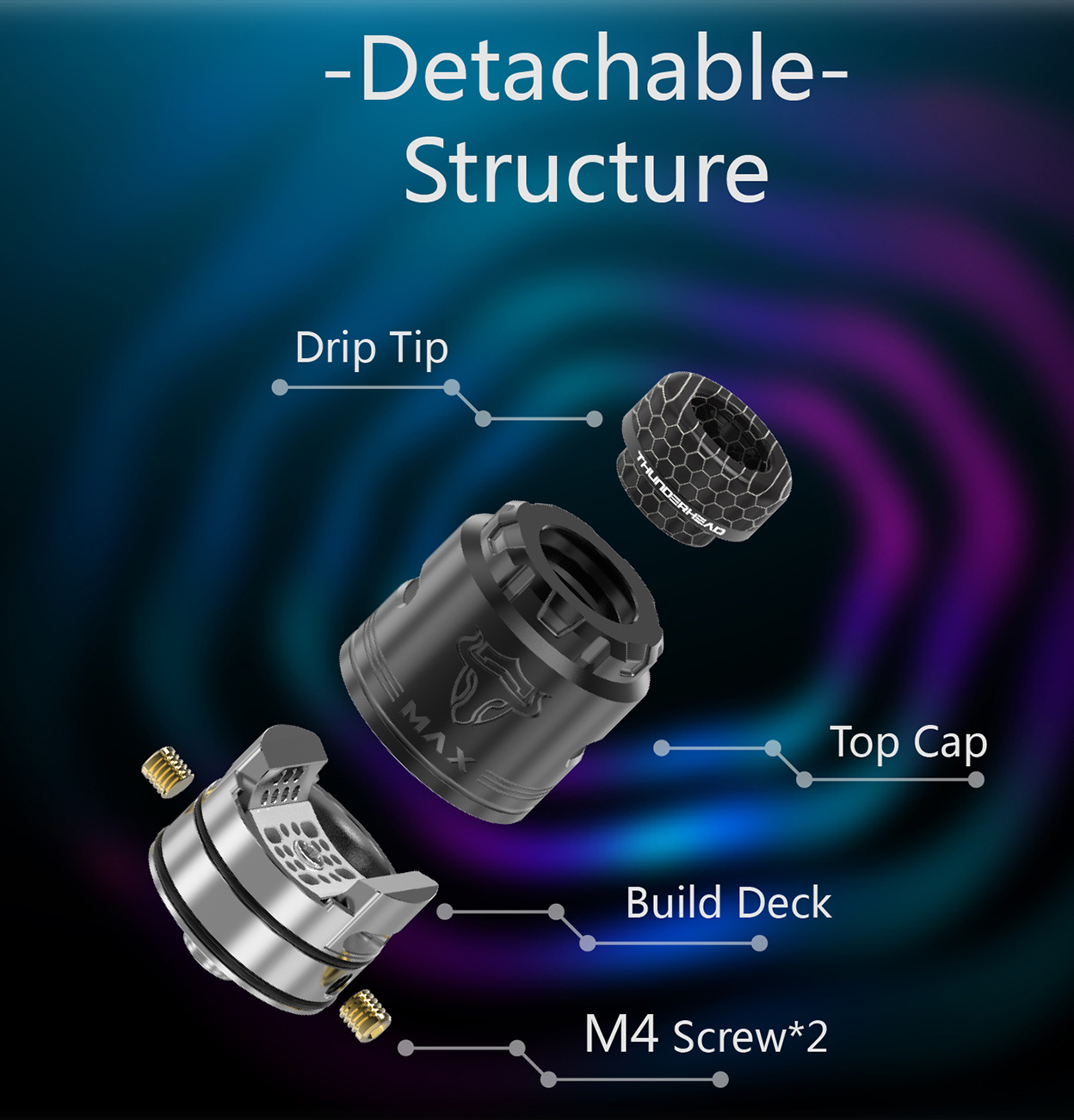 -Detachable-
Structure

Drip Tip

THUNDERHEAD

MAX

Top Cap

Build Deck

M4 Screw*2