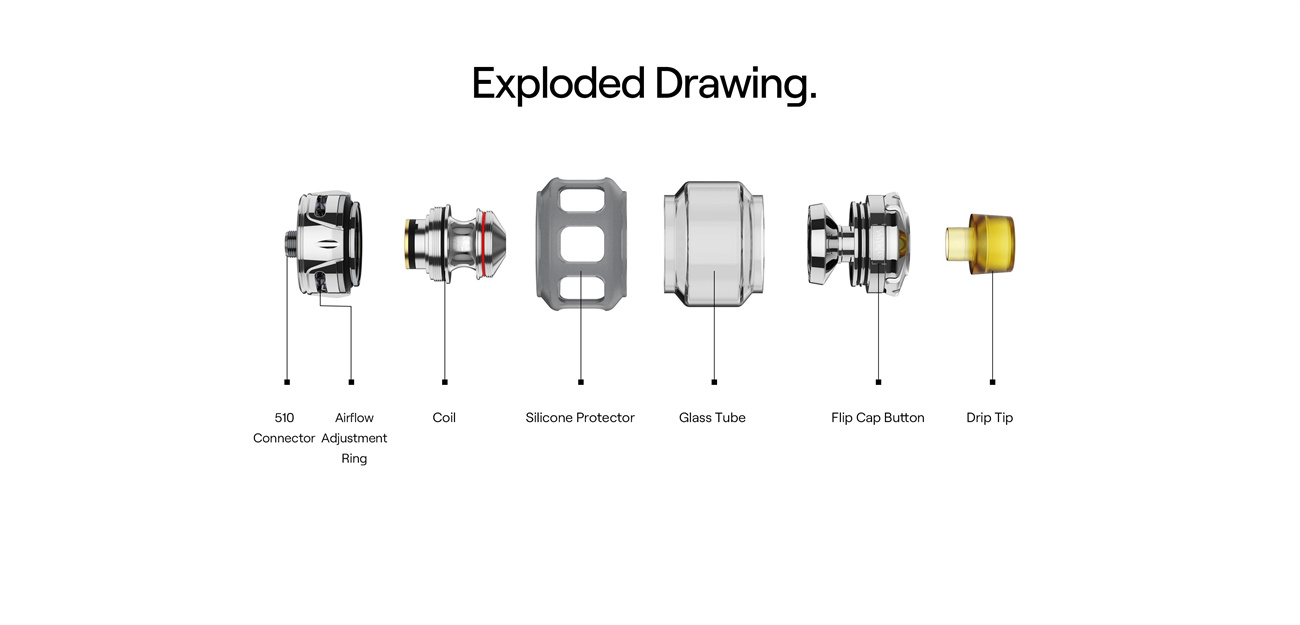 Exploded Drawing.

510 Connector

Airflow Adjustment Ring

Coil

Silicone Protector

Glass Tube

Flip Cap Button

Drip Tip