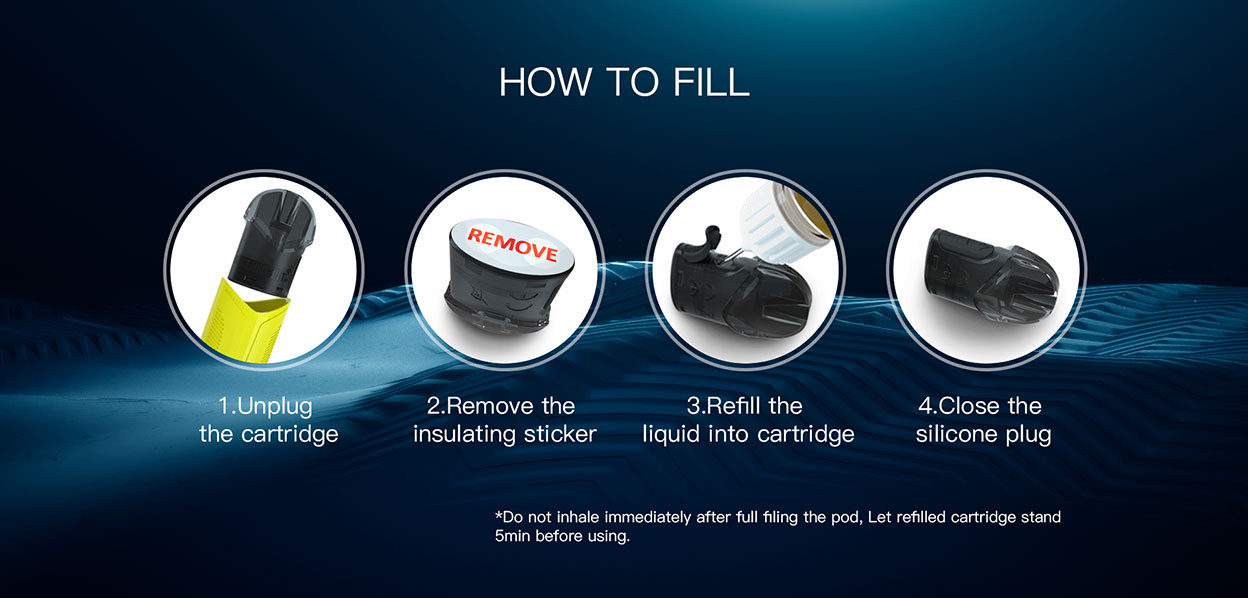 HOW TO FILL

REMOVE

1.Unplug the cartridge

2.Remove the insulating sticker

3.Refill the liquid into cartridge

4.Close the silicone plug

*Do not inhale immediately after full filing the pod, Let refilled cartridge stand 5min before using.