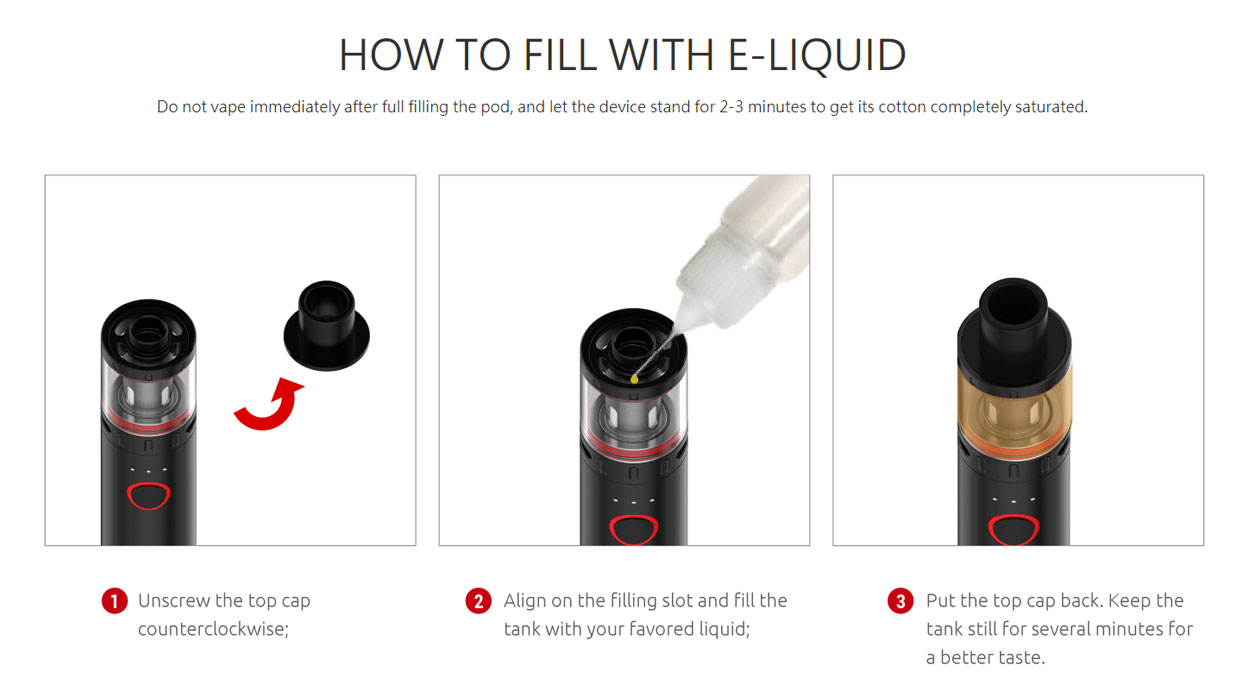 HOW TO FILL WITH E-LIQUID

Do not vape immediately after full filling the pod, and let the device stand for 2-3 minutes to get its cotton completely saturated.

1 Unscrew the top cap counterclockwise;

2 Align on the filling slot and fill the tank with your favored liquid;

3 Put the top cap back. Keep the tank still for several minutes for a better taste.