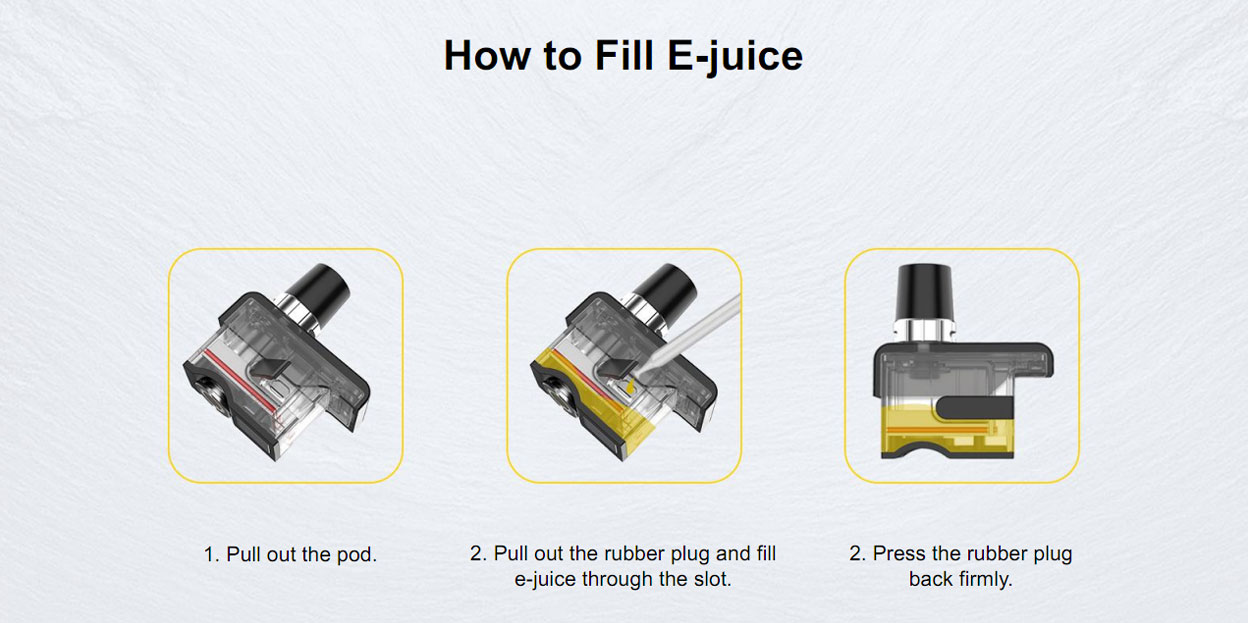 How to Fill E-juice

1. Pull out the pod.

2. Pull out the rubber plug and fill e-juice through the slot.

2. Press the rubber plug back firmly.