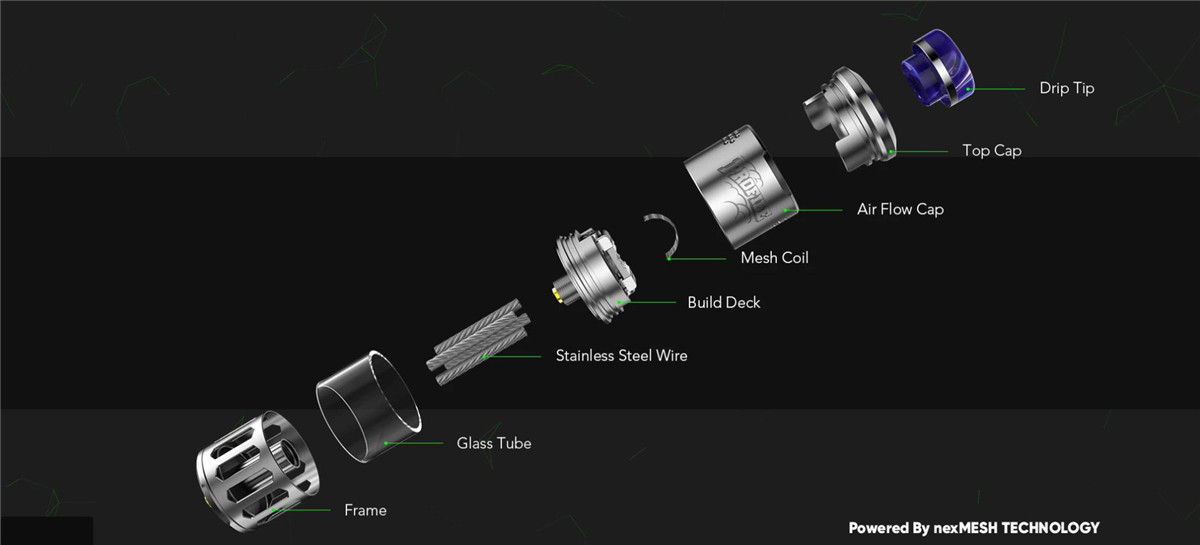 Drip Tip

Top Cap

Air Flow Cap

Mesh Coil

Build Deck

Stainless Steel Wire

Glass Tube

Frame

Powered By nexMESH TECHNOLOGY