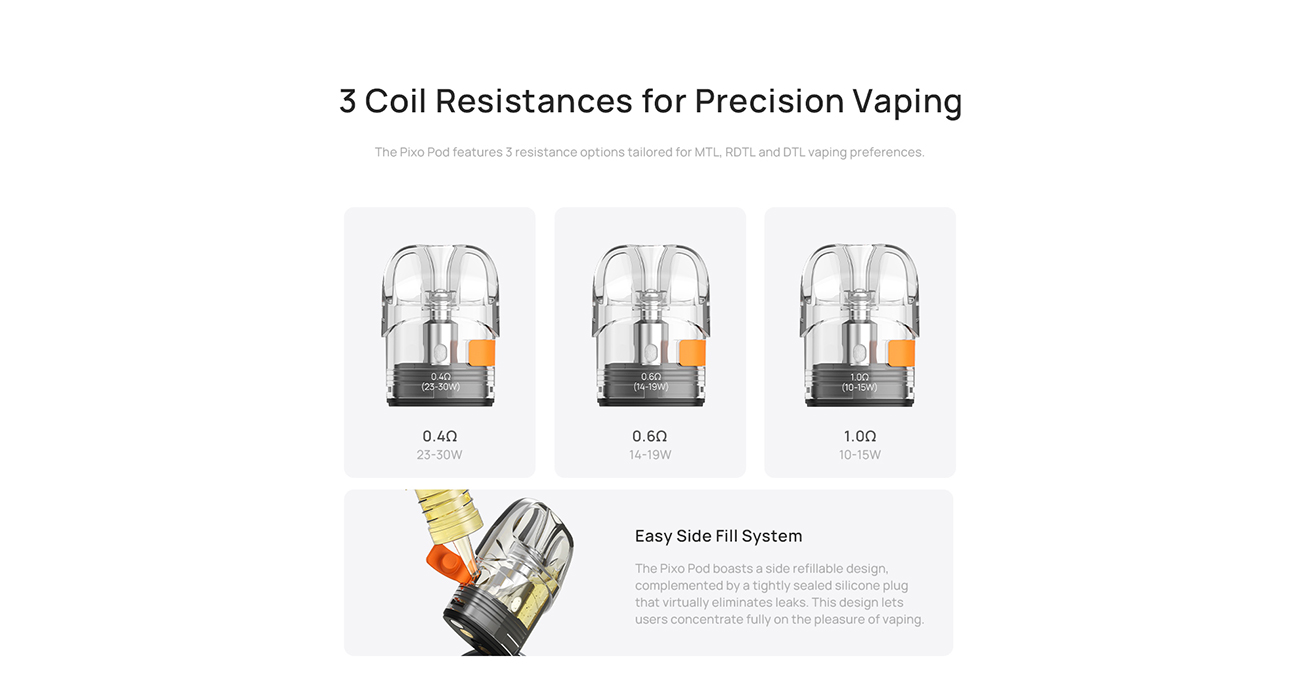 3 Coil Resistances for Precision Vaping

The Pixo Pod features 3 resistance options tailored for MTL, RDTL and DTL vaping preferences.

0.4Ω
(23-30W)

0.4Ω
23-30W

0.6Ω
(14-19W)

0.6Ω
14-19W

1.0Ω
(10-15W)

1.0Ω
10-15W

Easy Side Fill System

The Pixo Pod boasts a side refillable design, complemented by a tightly sealed silicone plug that virtually eliminates leaks. This design lets users concentrate fully on the pleasure of vaping.