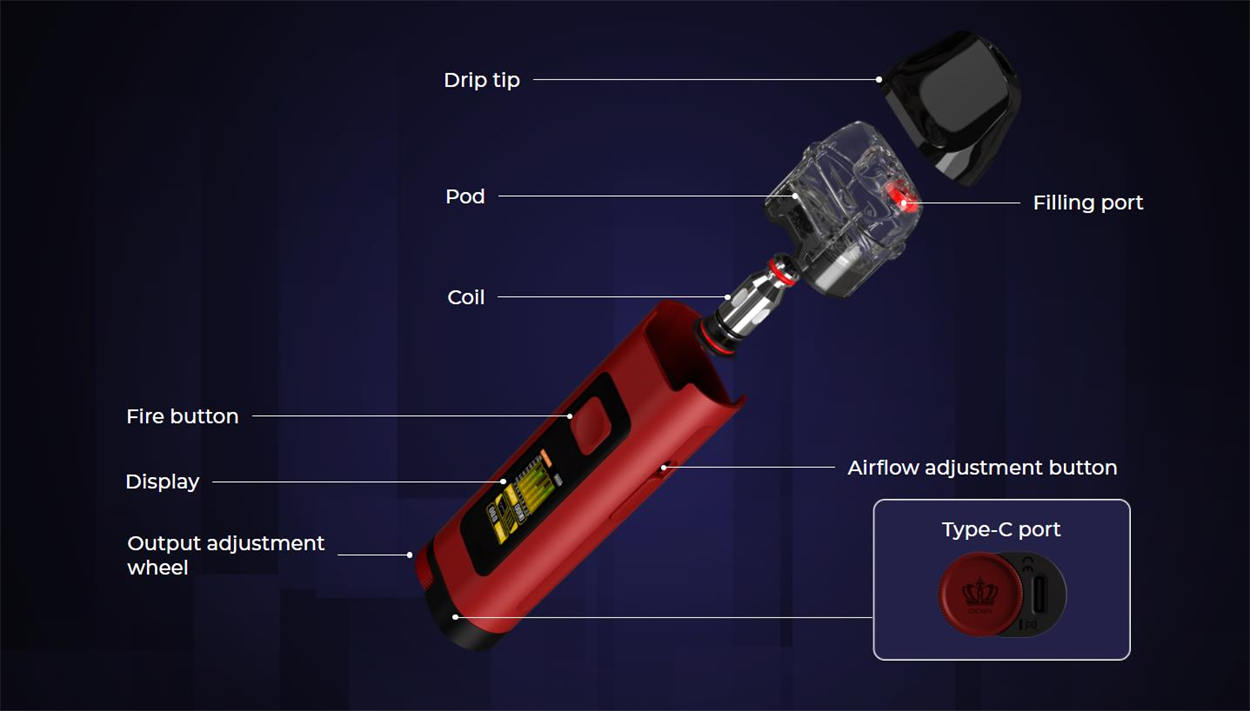 Drip tip

Pod

Filling port

Coil

Fire button

Display

Airflow adjustment button

Output adjustment wheel

Type-C port