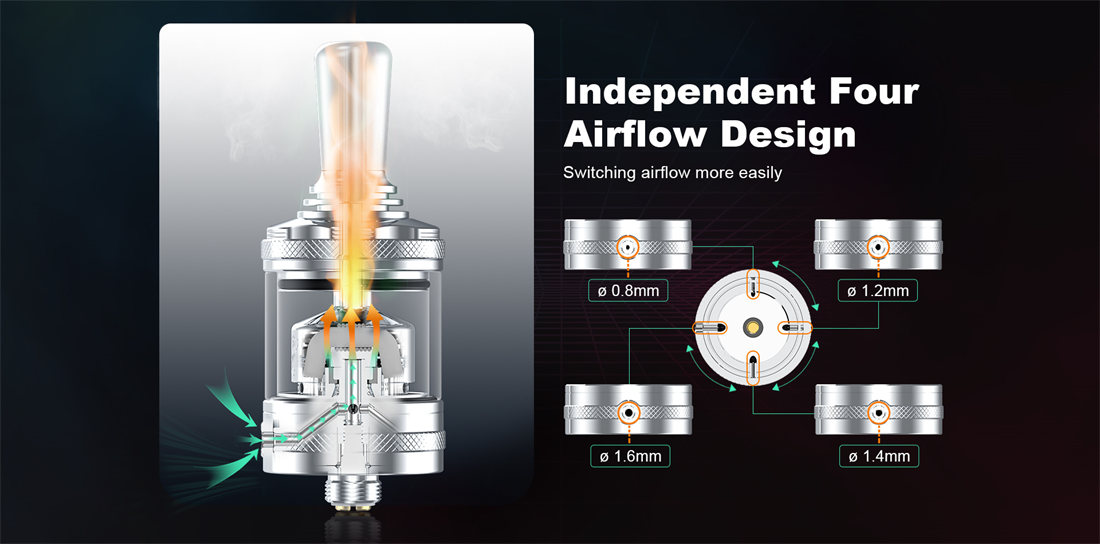 Independent Four Airflow Design

Switching airflow more easily

ø 0.8mm

ø 1.2mm

ø 1.6mm

ø 1.4mm