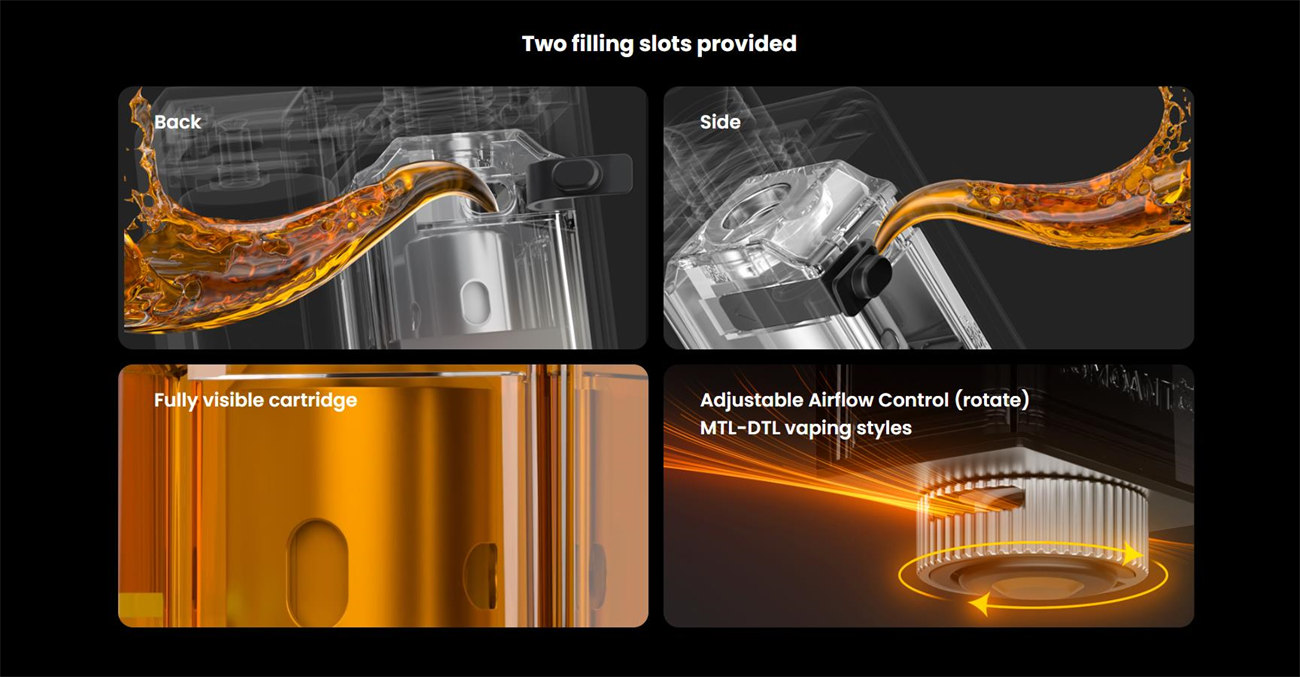 Two filling slots provided

Back

Side

Fully visible cartridge

Adjustable Airflow Control (rotate)
MTL-DTL vaping styles