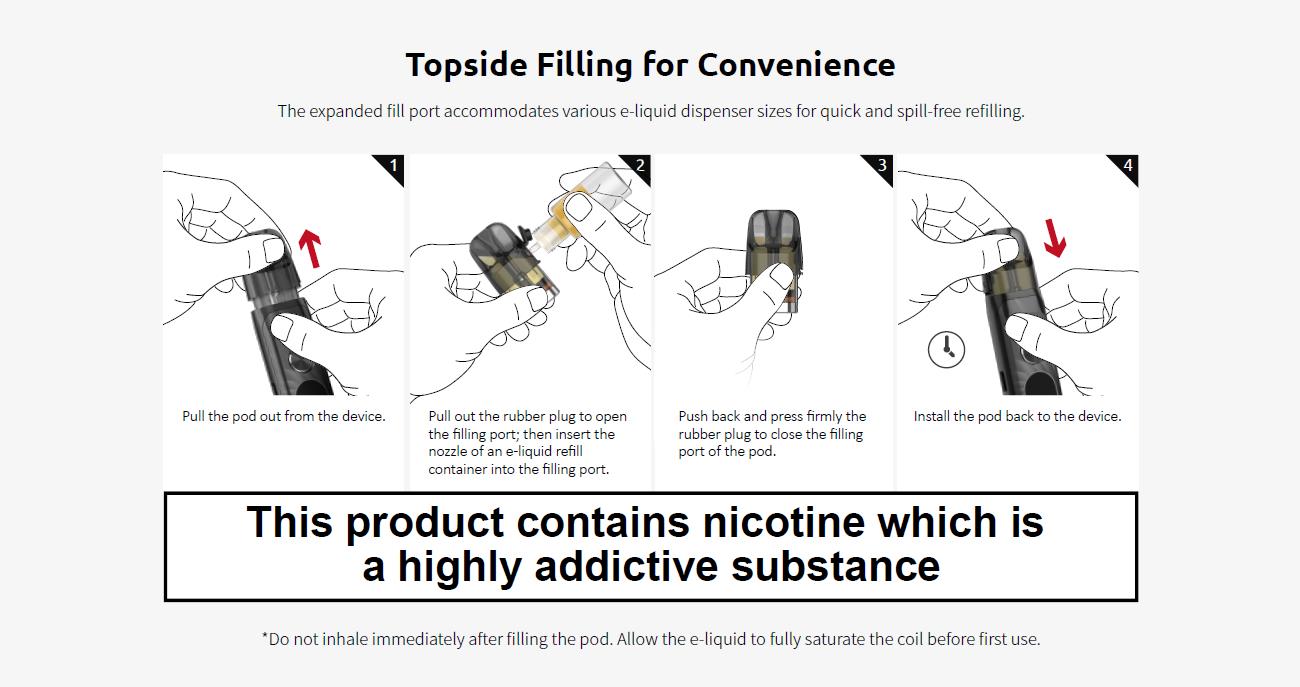 Topside Filling for Convenience

The expanded fill port accommodates various e-liquid dispenser sizes for quick and spill-free refilling.

1

Pull the pod out from the device.

2

Pull out the rubber plug to open the filling port; then insert the nozzle of an e-liquid refill container into the filling port.

3

Push back and press firmly the rubber plug to close the filling port of the pod.

4

Install the pod back to the device.

This product contains nicotine which is a highly addictive substance

*Do not inhale immediately after filling the pod. Allow the e-liquid to fully saturate the coil before first use.