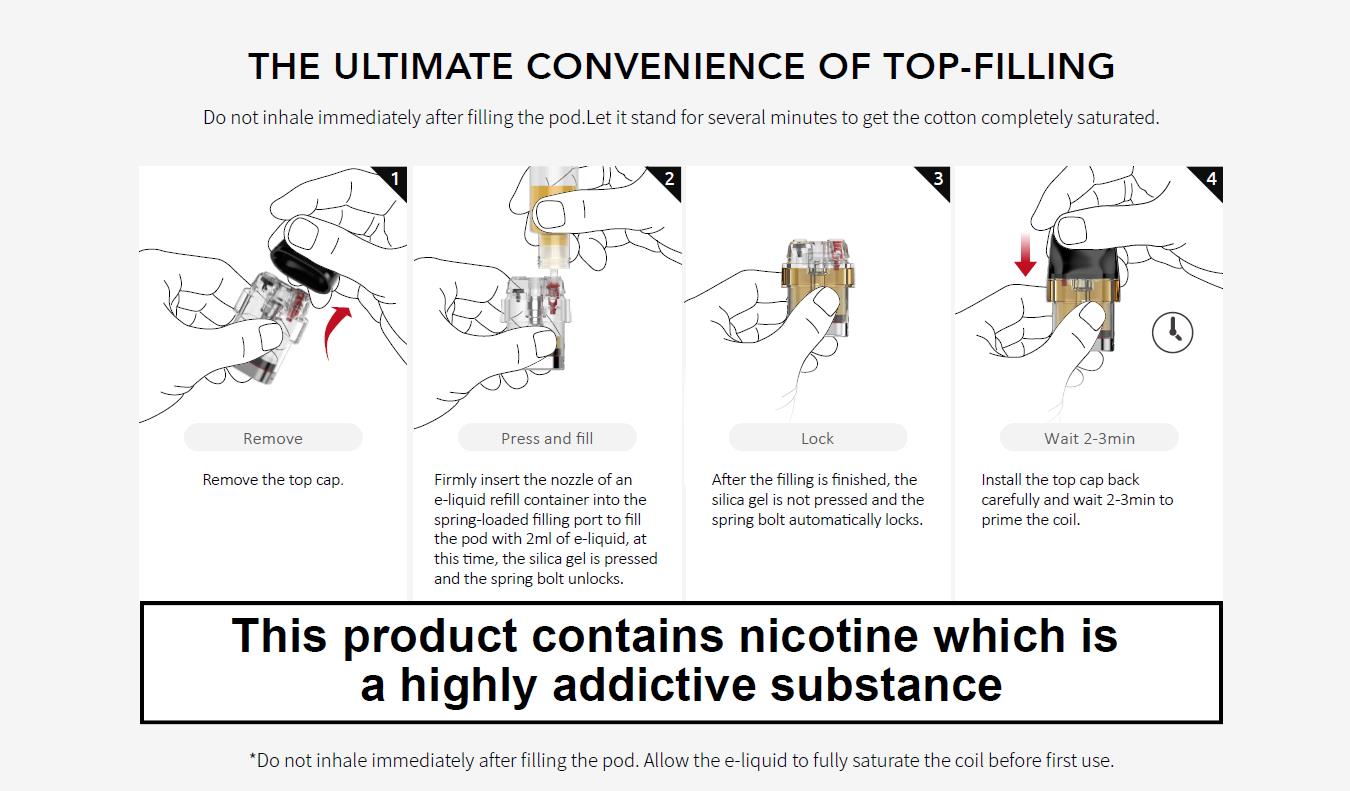 THE ULTIMATE CONVENIENCE OF TOP-FILLING

Do not inhale immediately after filling the pod.Let it stand for several minutes to get the cotton completely saturated.

1

Remove

Remove the top cap.

2

Press and fill

Firmly insert the nozzle of an e-liquid refill container into the spring-loaded filling port to fill the pod with 2ml of e-liquid, at this time, the silica gel is pressed and the spring bolt unlocks.

3

Lock

After the filling is finished, the silica gel is not pressed and the spring bolt automatically locks.

4

Wait 2-3min

Install the top cap back carefully and wait 2-3min to prime the coil.

This product contains nicotine which is a highly addictive substance

*Do not inhale immediately after filling the pod. Allow the e-liquid to fully saturate the coil before first use.