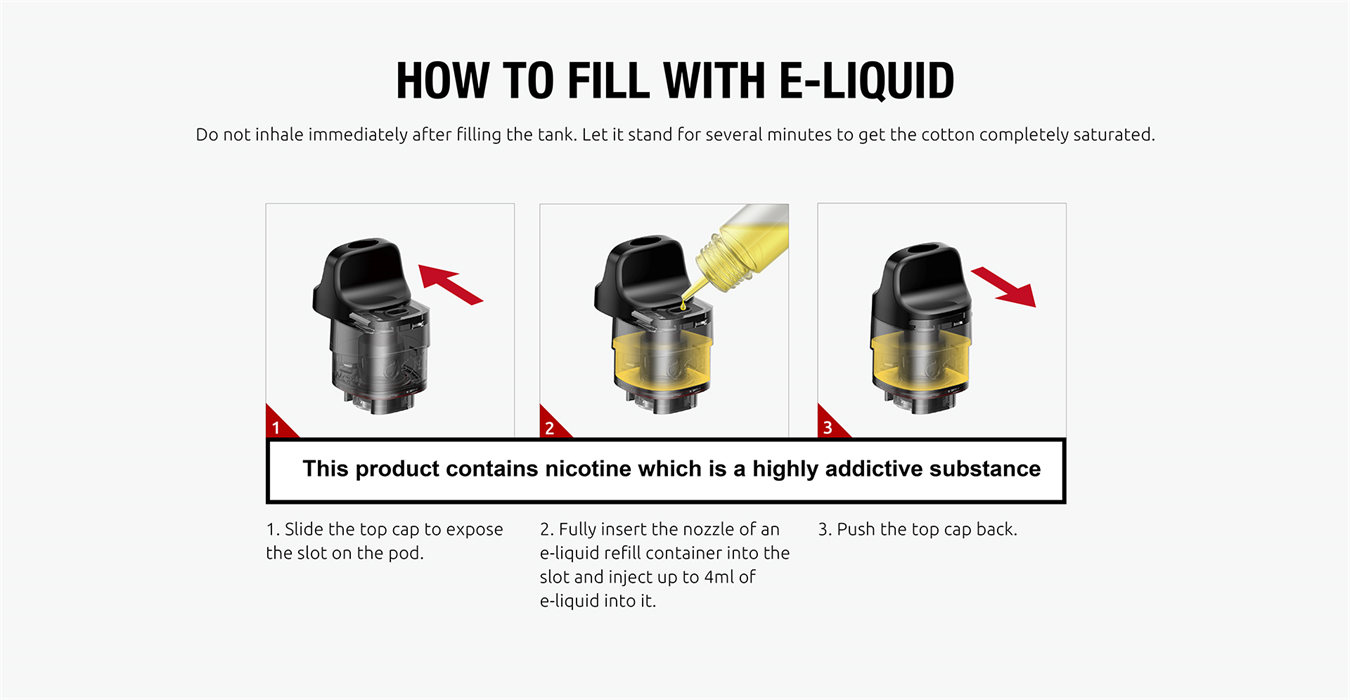 HOW TO FILL WITH E-LIQUID

Do not inhale immediately after filling the tank. Let it stand for several minutes to get the cotton completely saturated.

1

2

3

This product contains nicotine which is a highly addictive substance

1. Slide the top cap to expose the slot on the pod.

2. Fully insert the nozzle of an e-liquid refill container into the slot and inject up to 4ml of e-liquid into it.

3. Push the top cap back.