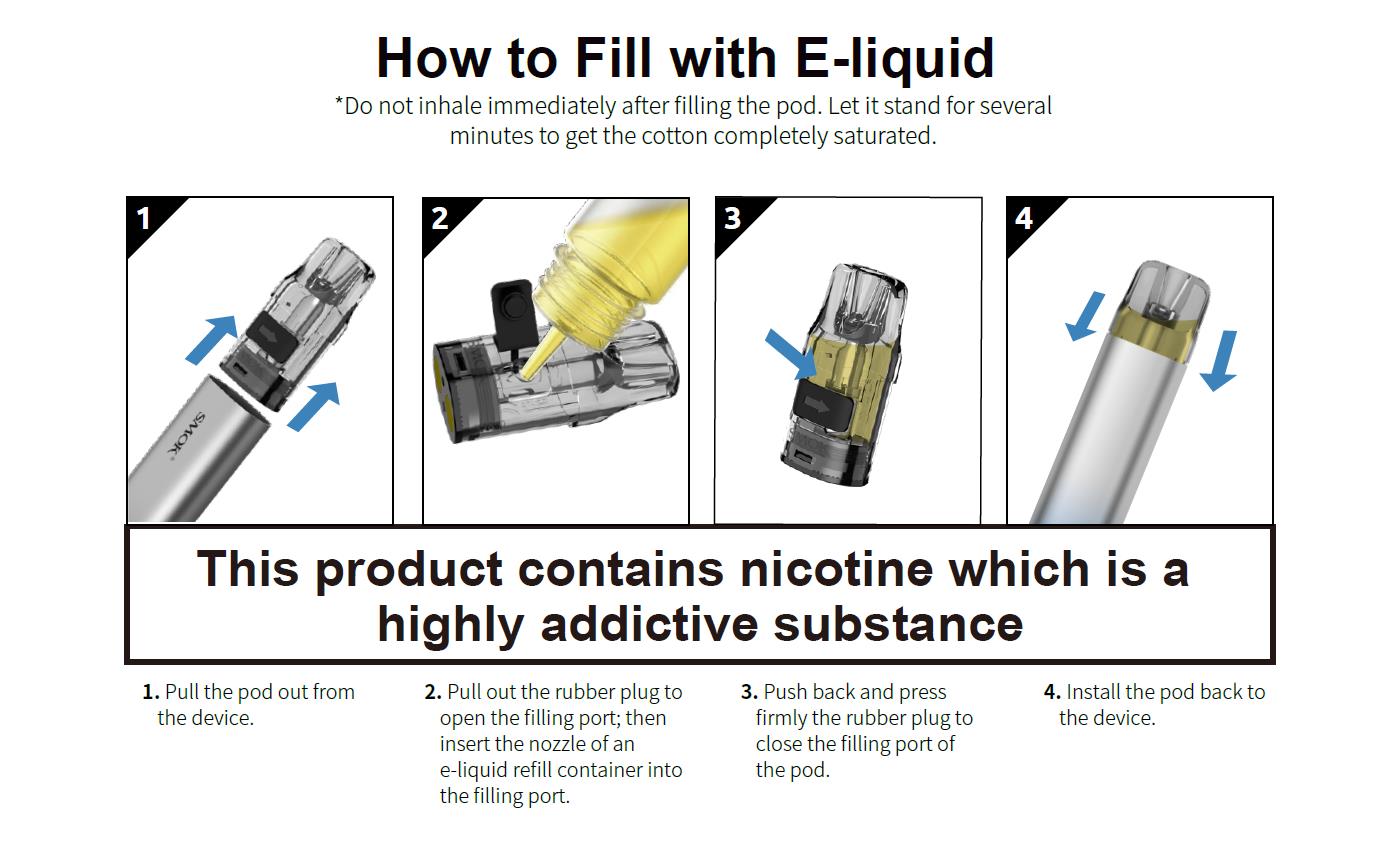 How to Fill with E-liquid

*Do not inhale immediately after filling the pod. Let it stand for several minutes to get the cotton completely saturated.

1

SMOK

2

3

4

This product contains nicotine which is a highly addictive substance

1. Pull the pod out from the device.

2. Pull out the rubber plug to open the filling port; then insert the nozzle of an e-liquid refill container into the filling port.

3. Push back and press firmly the rubber plug to close the filling port of the pod.

4. Install the pod back to the device.