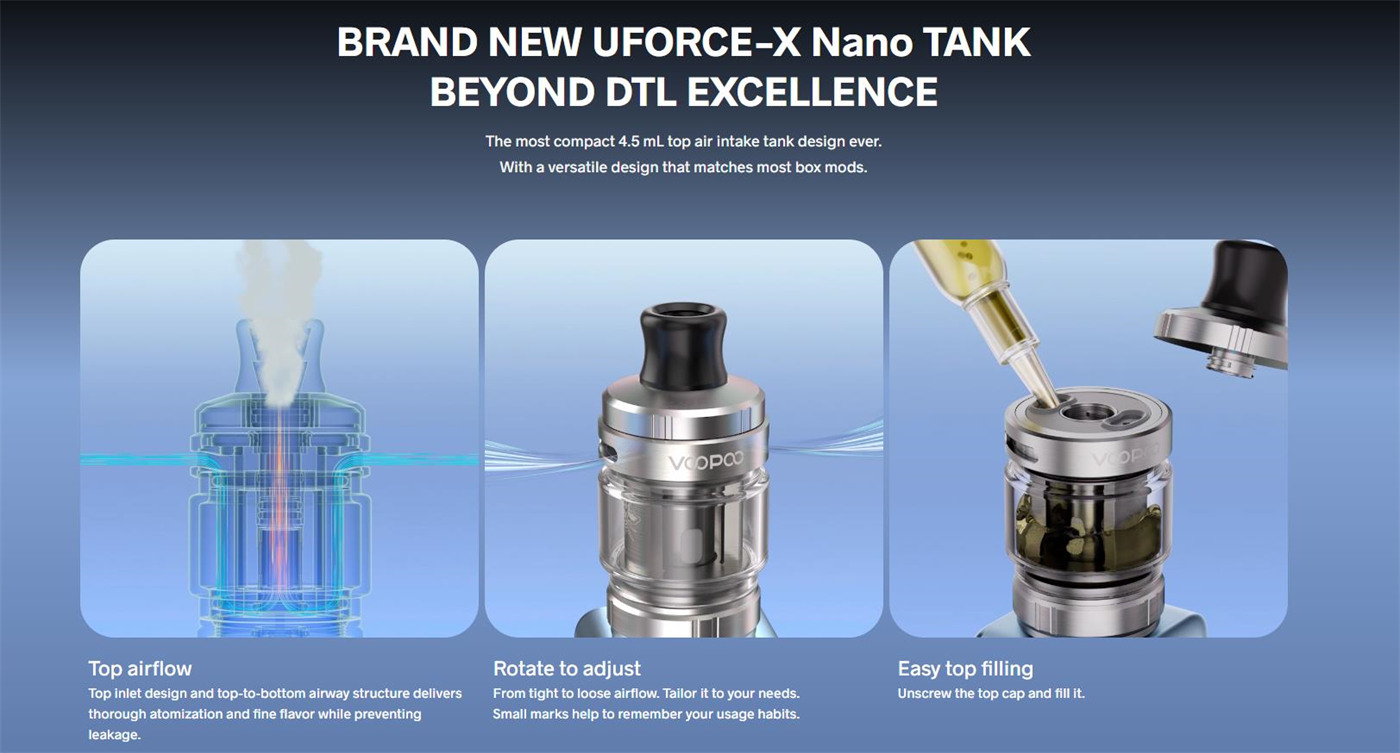 BRAND NEW UFORCE-X Nano TANK
BEYOND DTL EXCELLENCE

The most compact 4.5 mL top air intake tank design ever.
With a versatile design that matches most box mods.

VOOPOO

VOOPOO

Top airflow
Top inlet design and top-to-bottom airway structure delivers thorough atomization and fine flavor while preventing leakage.

Rotate to adjust
From tight to loose airflow. Tailor it to your needs. Small marks help to remember your usage habits.

Easy top filling
Unscrew the top cap and fill it.